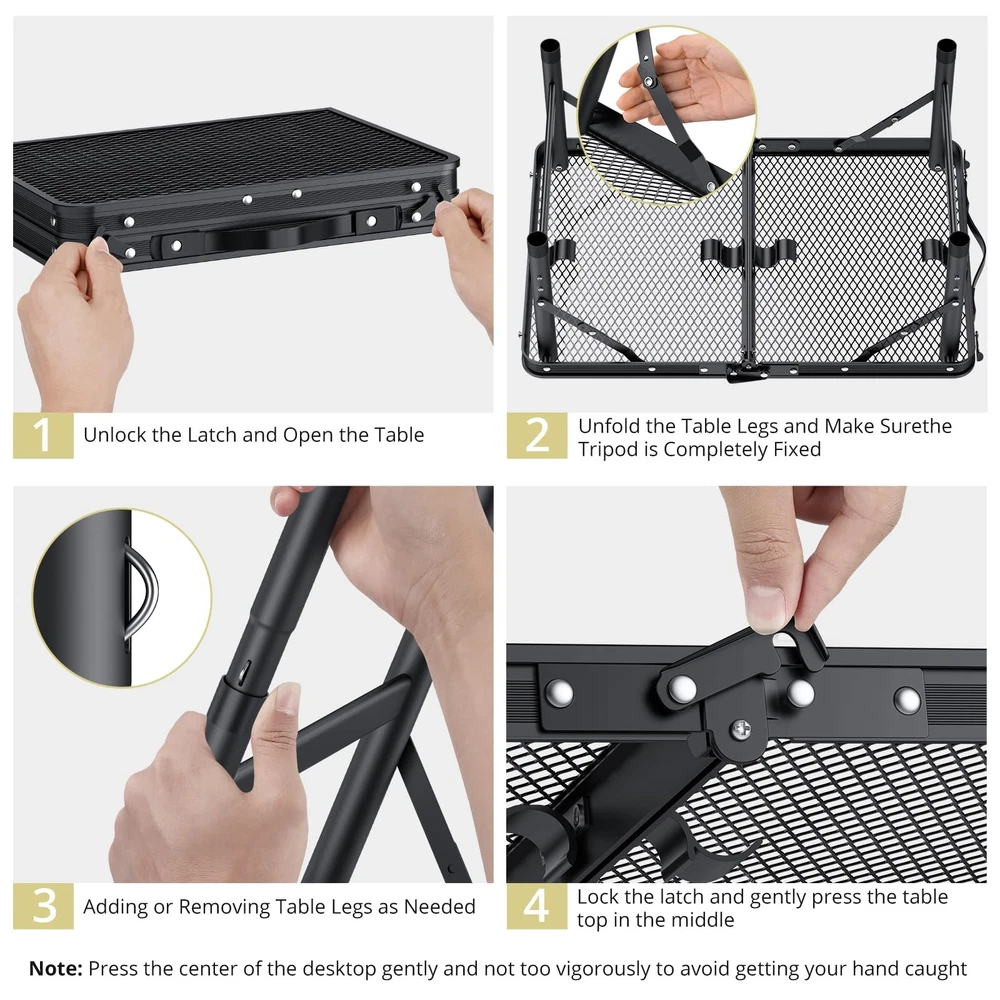 1 Unlock the Latch and Open the Table

2 Unfold the Table Legs and Make Surethe Tripod is Completely Fixed

3 Adding or Removing Table Legs as Needed

4 Lock the latch and gently press the table top in the middle

Note: Press the center of the desktop gently and not too vigorously to avoid getting your hand caught