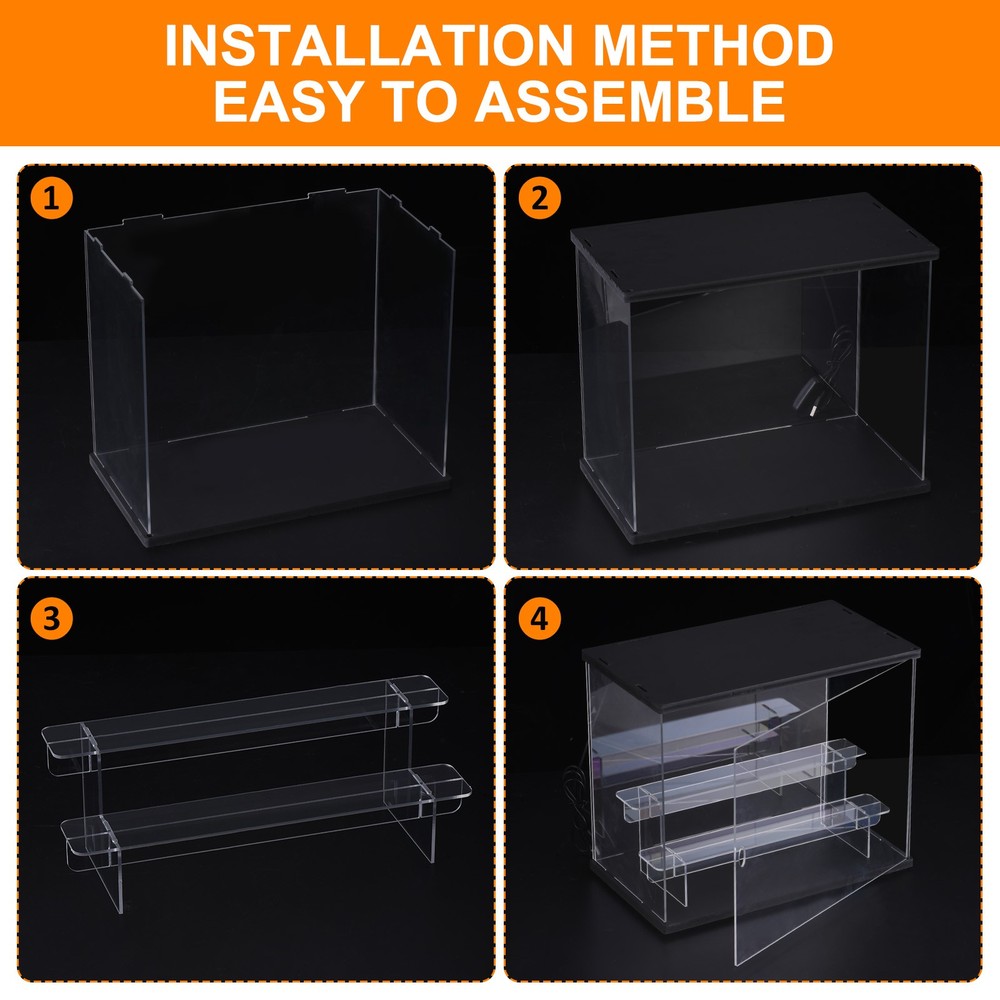 INSTALLATION METHOD
EASY TO ASSEMBLE

1

2

3

4