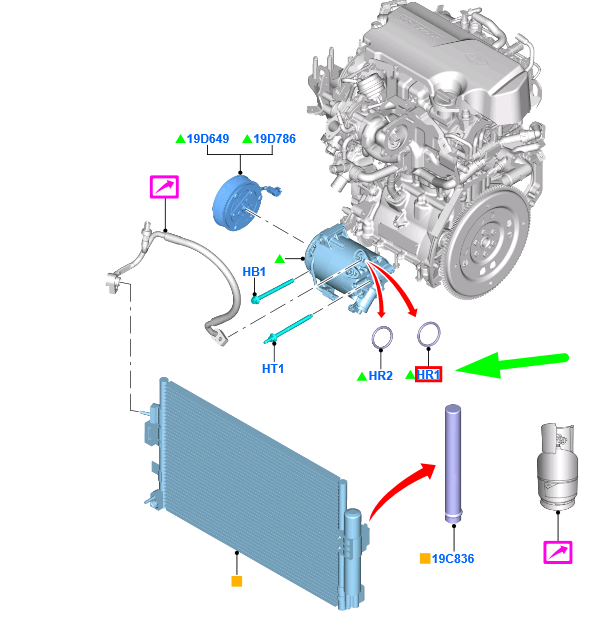 19D649
19D786
HB1
HT1
HR2
HR1
19C836