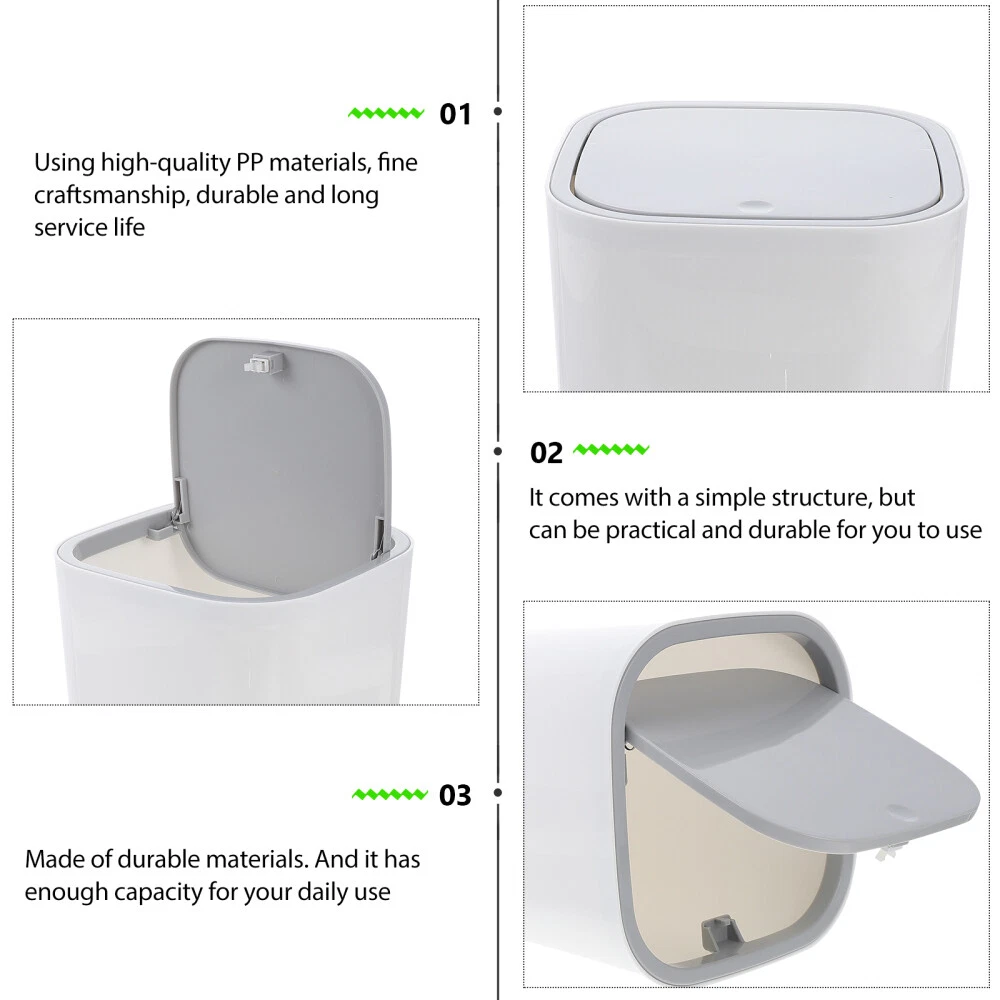 01

Using high-quality PP materials, fine craftsmanship, durable and long service life

02

It comes with a simple structure, but can be practical and durable for you to use

03

Made of durable materials. And it has enough capacity for your daily use