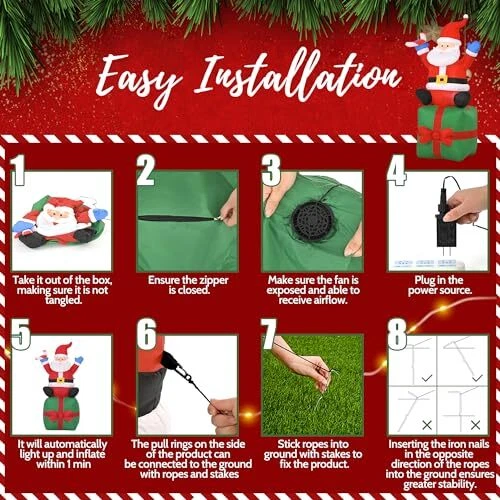 Easy Installation

1
Take it out of the box, making sure it is not tangled.

2
Ensure the zipper is closed.

3
Make sure the fan is exposed and able to receive airflow.

4
Plug in the power source.

5
It will automatically light up and inflate within 1 min

6
The pull rings on the side of the product can be connected to the ground with ropes and stakes

7
Stick ropes into ground with stakes to fix the product.

8
Inserting the iron nails in the opposite direction of the ropes into the ground ensures greater stability.