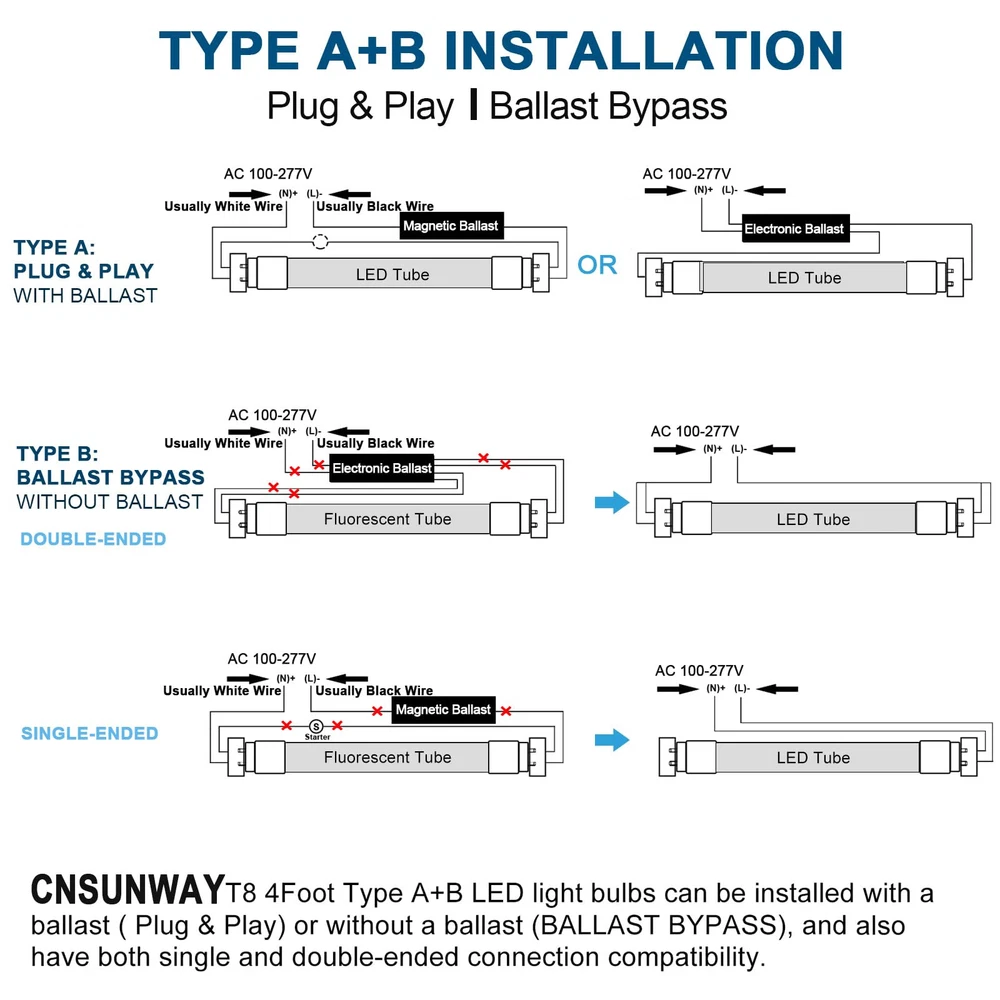 TYPE A+B INSTALLATION

Plug & Play | Ballast Bypass

TYPE A:
PLUG & PLAY
WITH BALLAST

AC 100-277V
(N)+ (L)-
Usually White Wire
Usually Black Wire
Magnetic Ballast
LED Tube

OR

AC 100-277V
(N)+ (L)-
Electronic Ballast
LED Tube

TYPE B:
BALLAST BYPASS
WITHOUT BALLAST

DOUBLE-ENDED

AC 100-277V
(N)+ (L)-
Usually White Wire
Usually Black Wire
Electronic Ballast
Fluorescent Tube

AC 100-277V
(N)+ (L)-
LED Tube

SINGLE-ENDED

AC 100-277V
(N)+ (L)-
Usually White Wire
Usually Black Wire
Magnetic Ballast
S
Starter
Fluorescent Tube

AC 100-277V
(N)+ (L)-
LED Tube

CNSUNWAY T8 4Foot Type A+B LED light bulbs can be installed with a ballast ( Plug & Play) or without a ballast (BALLAST BYPASS), and also have both single and double-ended connection compatibility.