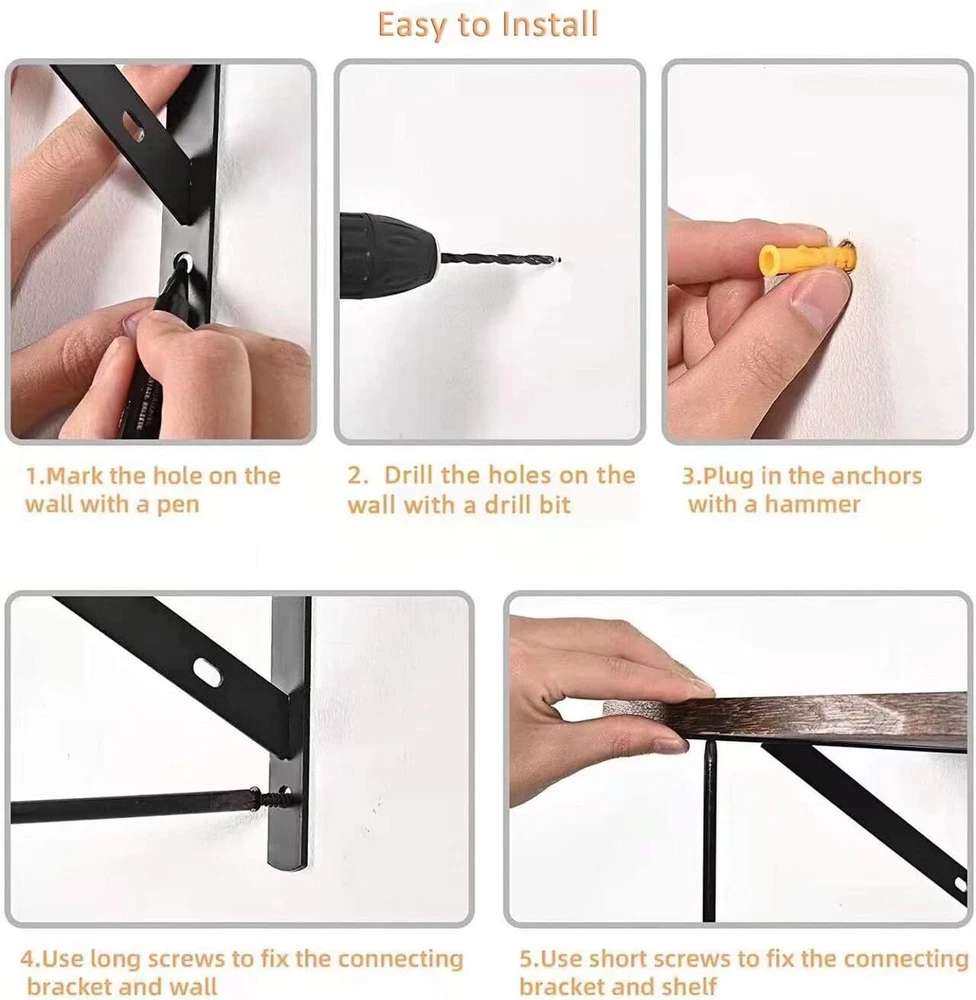 Easy to Install

1.Mark the hole on the wall with a pen

2. Drill the holes on the wall with a drill bit

3.Plug in the anchors with a hammer

4.Use long screws to fix the connecting bracket and wall

5.Use short screws to fix the connecting bracket and shelf