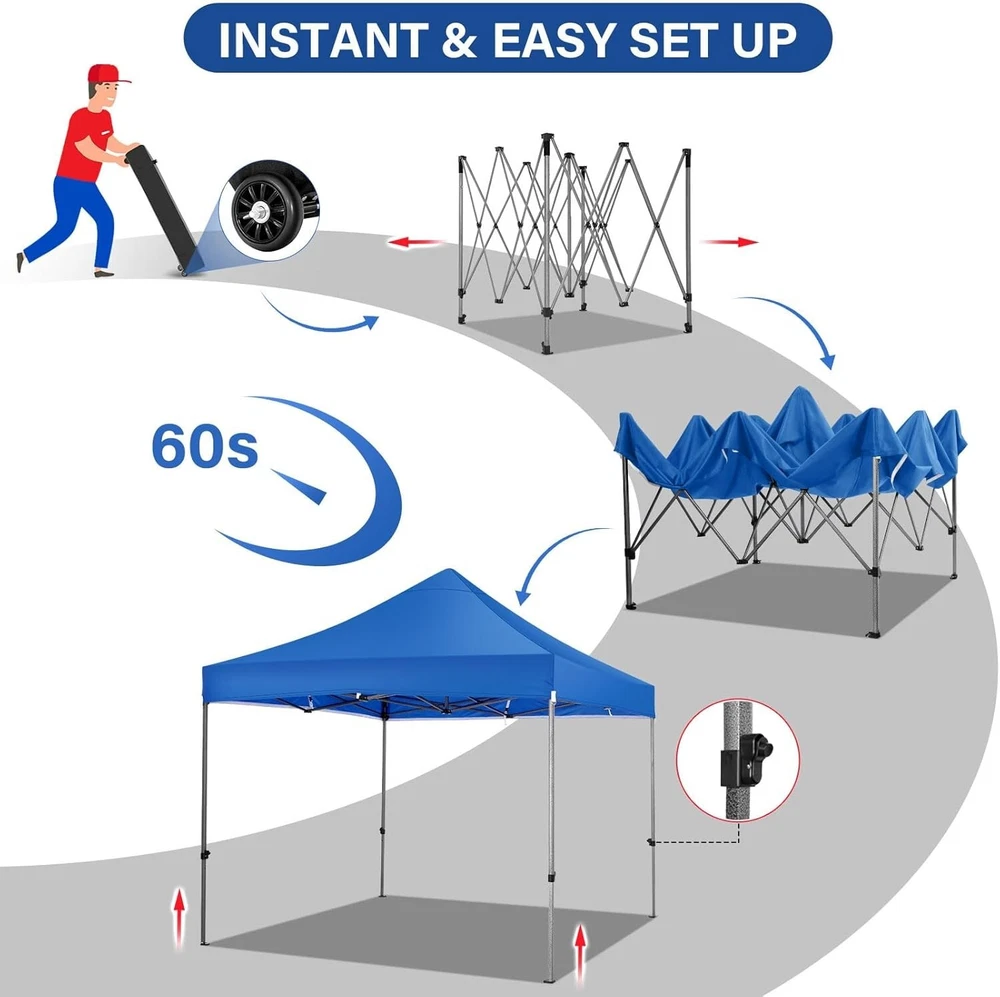 INSTANT & EASY SET UP

60s