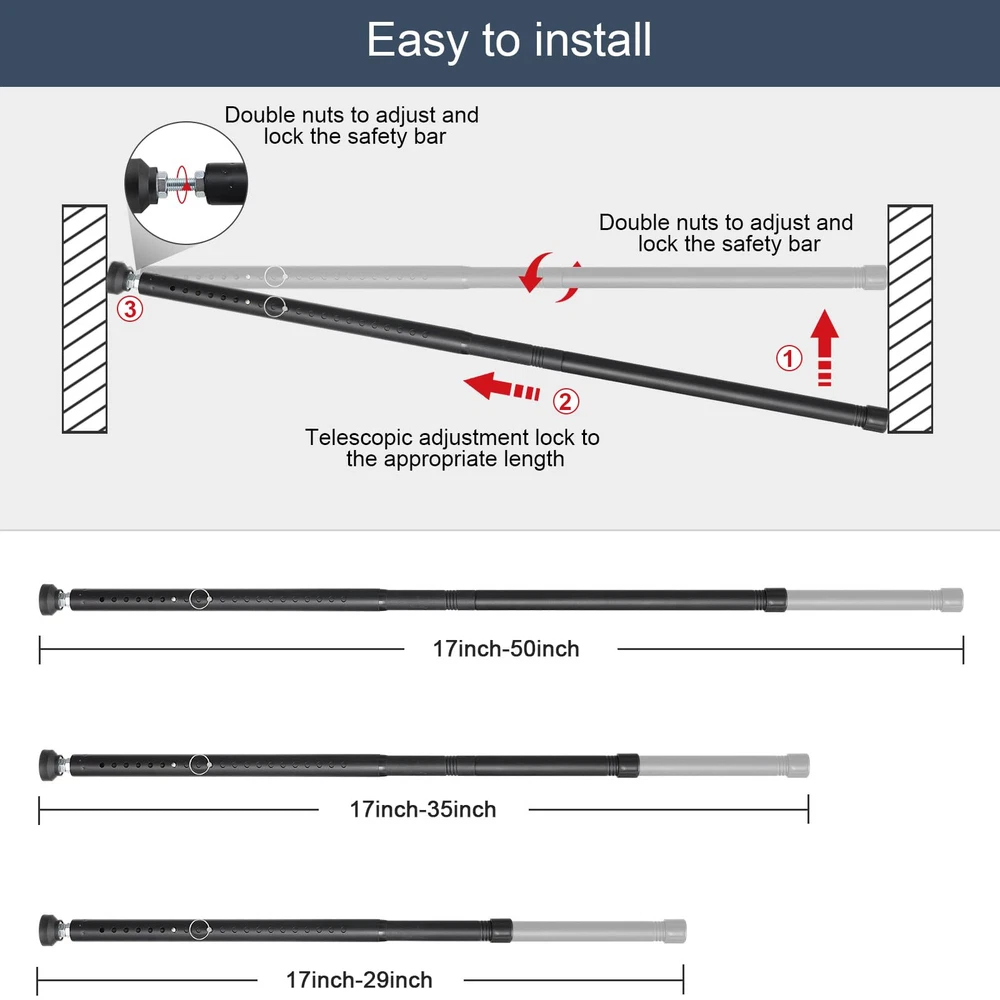 Easy to install

Double nuts to adjust and lock the safety bar

Double nuts to adjust and lock the safety bar

③

①

②

Telescopic adjustment lock to the appropriate length

17inch-50inch

17inch-35inch

17inch-29inch