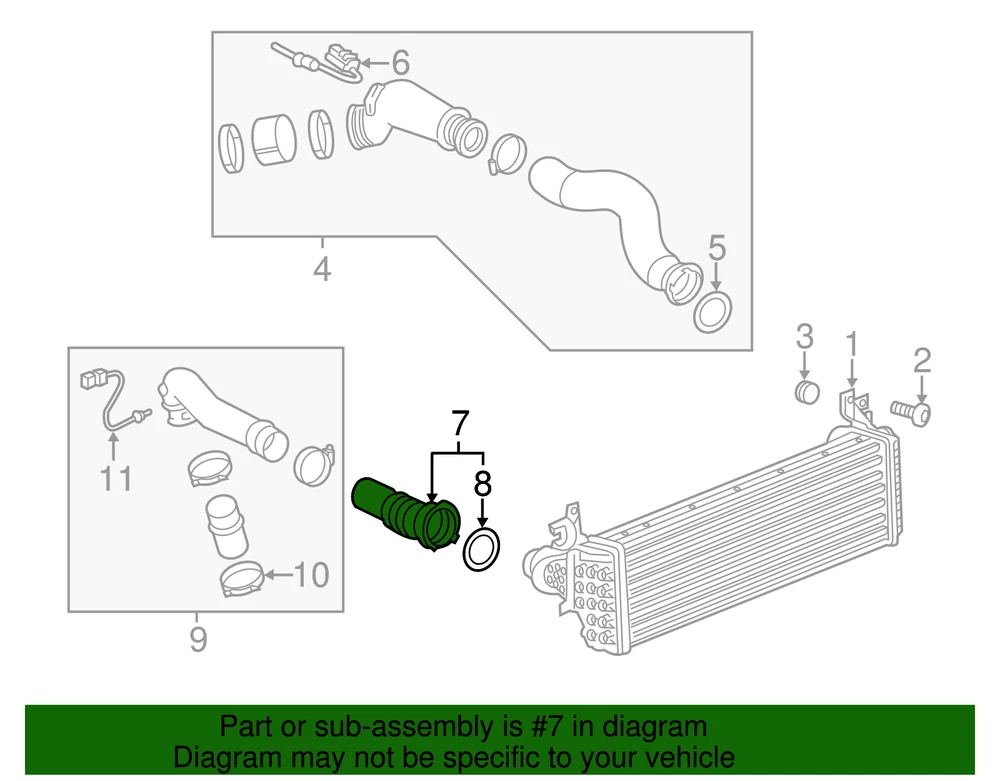 6
4
5
3
1
2
7
8
11
10
9
Part or sub-assembly is #7 in diagram
Diagram may not be specific to your vehicle