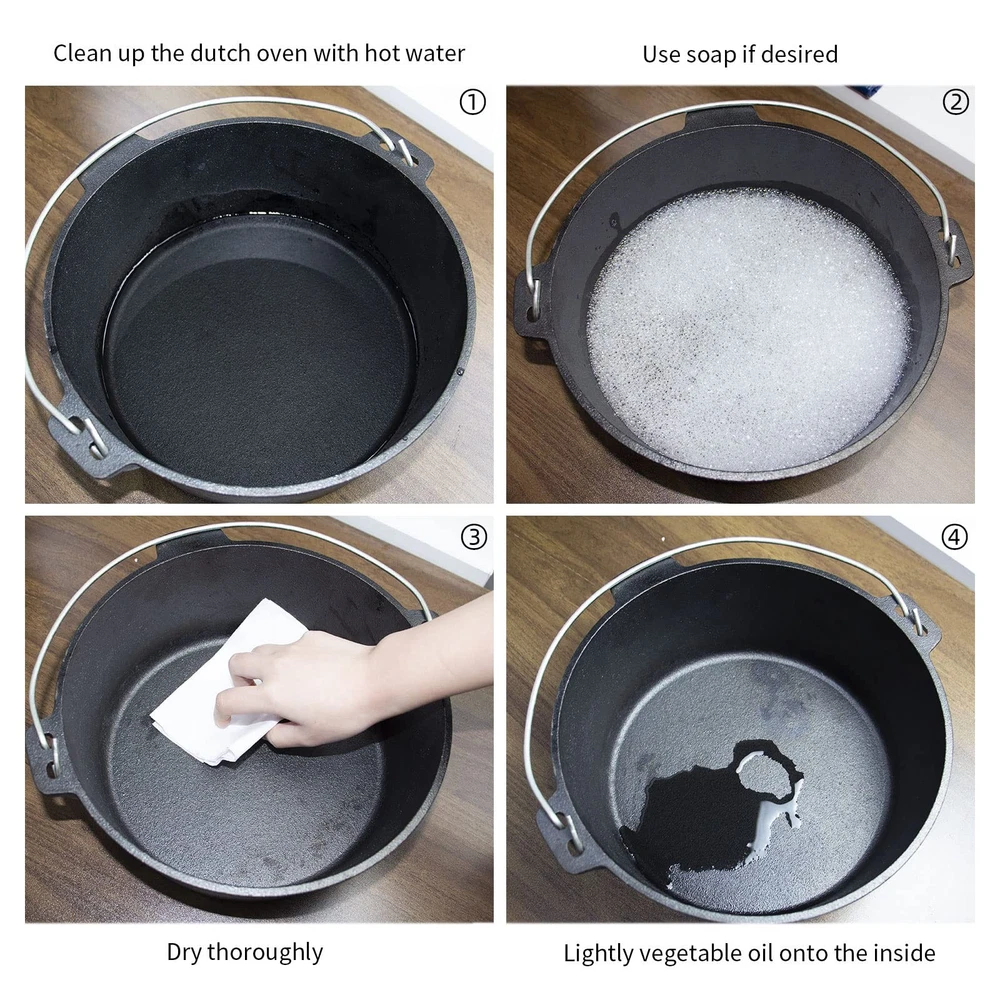 Clean up the dutch oven with hot water

①

Use soap if desired

②

③

Dry thoroughly

④

Lightly vegetable oil onto the inside