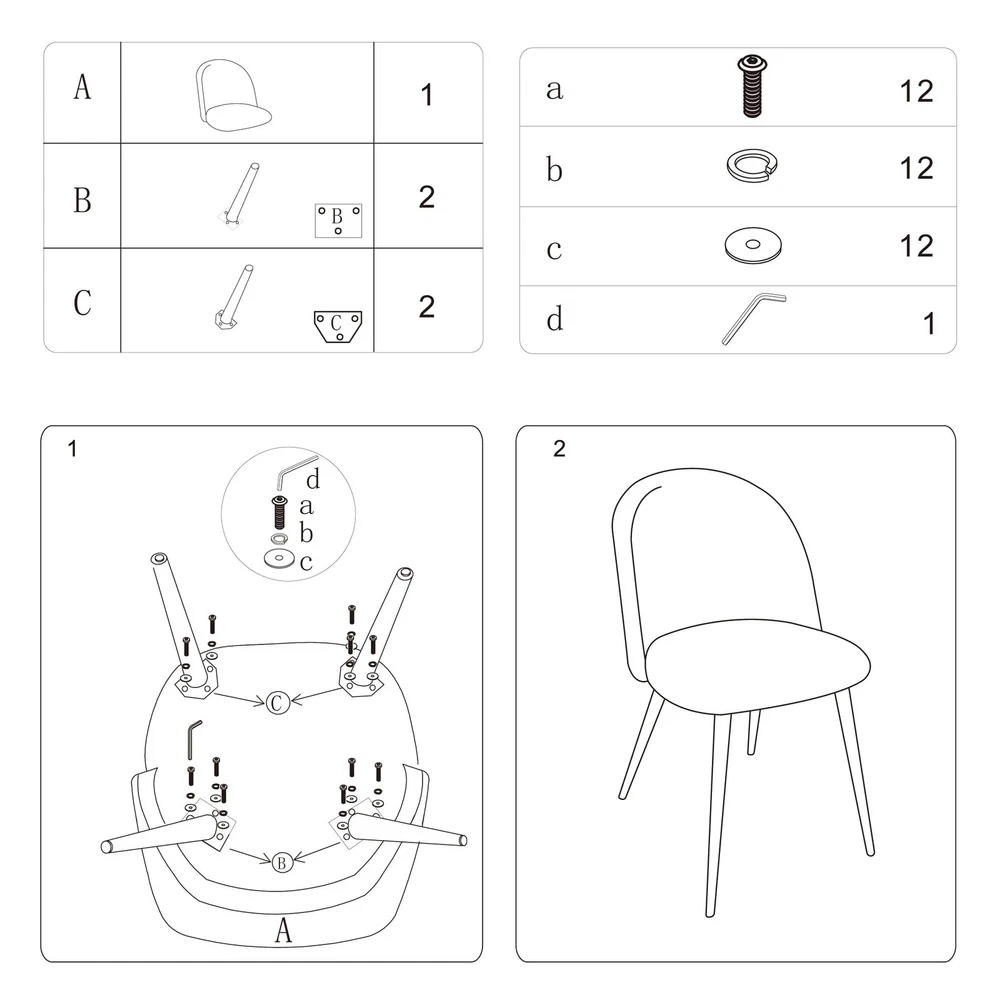 | A | | 1 |
|---|---|---|
| B | B | 2 |
| C | C | 2 |

| a | | 12 |
|---|---|---|
| b | | 12 |
| c | | 12 |
| d | | 1 |

1

d
a
b
c

C

B

A

2