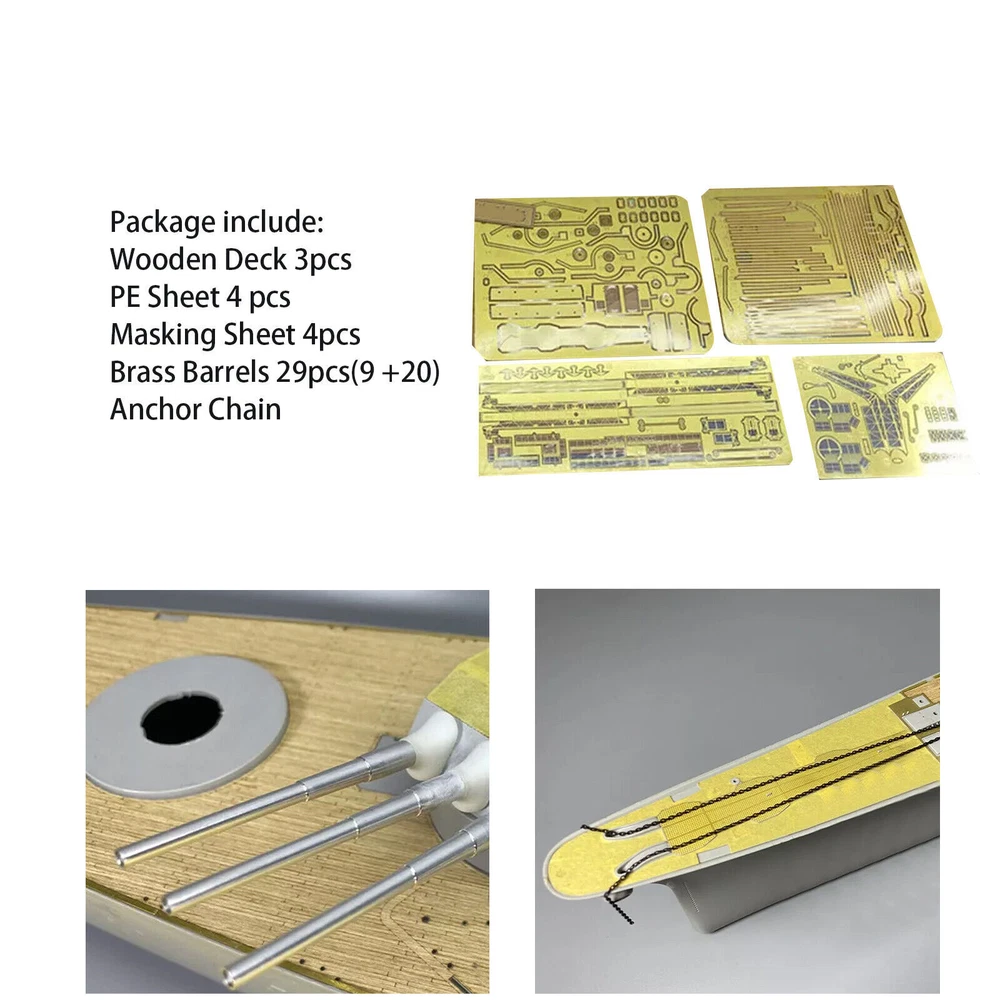 Package include:
Wooden Deck 3pcs
PE Sheet 4 pcs
Masking Sheet 4pcs
Brass Barrels 29pcs(9 +20)
Anchor Chain