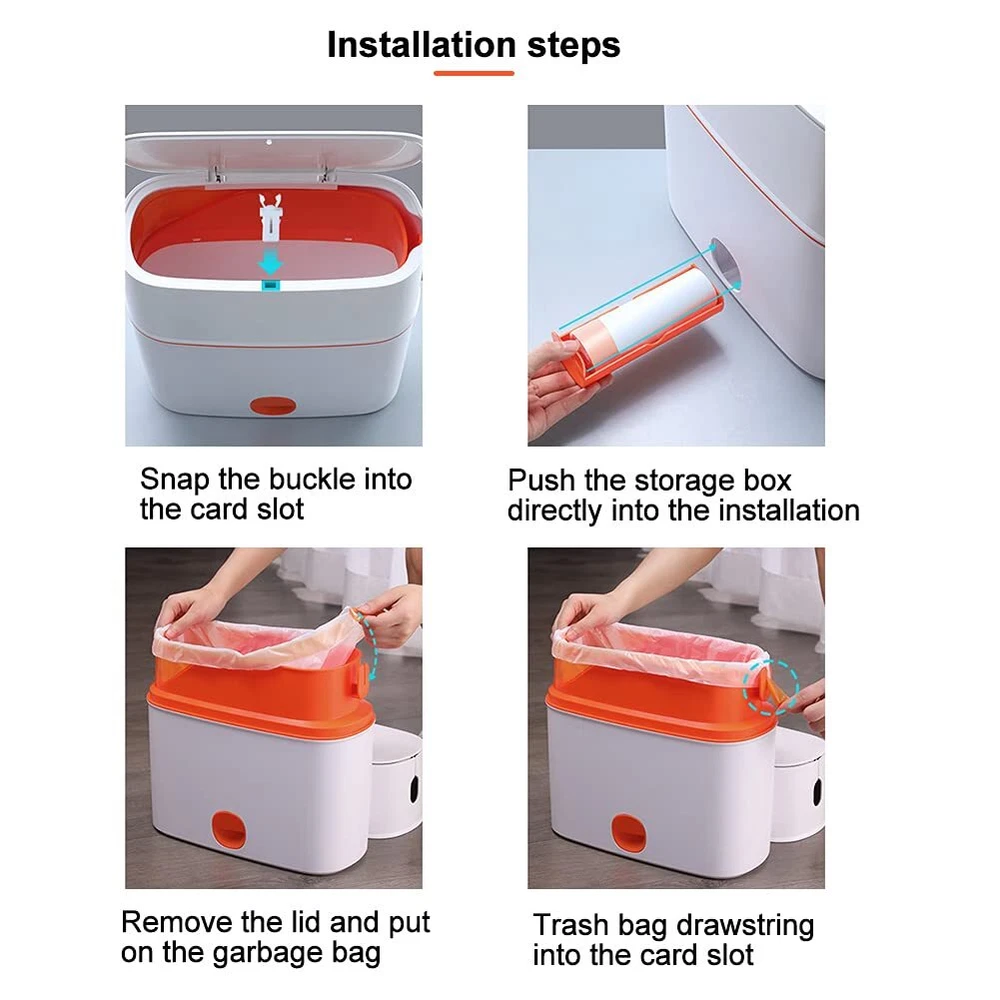 Installation steps

Snap the buckle into the card slot

Push the storage box directly into the installation

Remove the lid and put on the garbage bag

Trash bag drawstring into the card slot