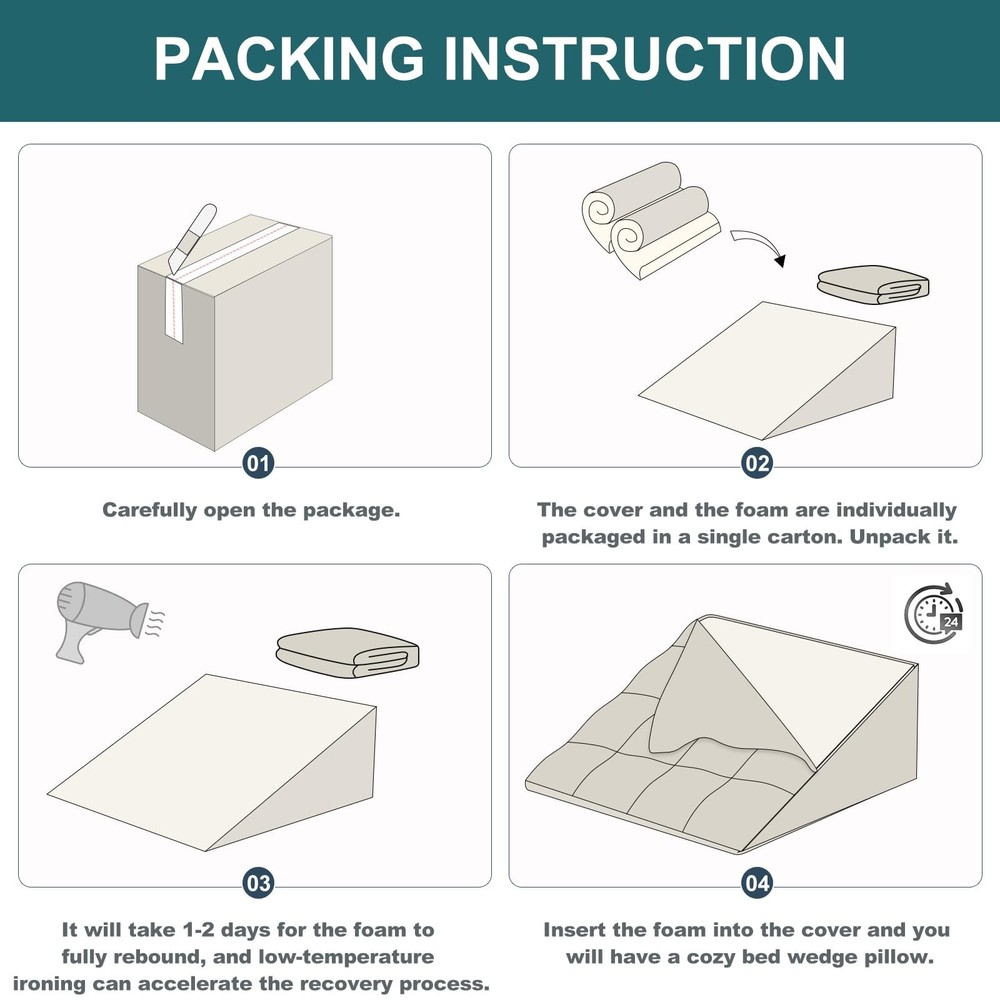 PACKING INSTRUCTION

01

Carefully open the package.

02

The cover and the foam are individually packaged in a single carton. Unpack it.

03

It will take 1-2 days for the foam to fully rebound, and low-temperature ironing can accelerate the recovery process.

24

04

Insert the foam into the cover and you will have a cozy bed wedge pillow.