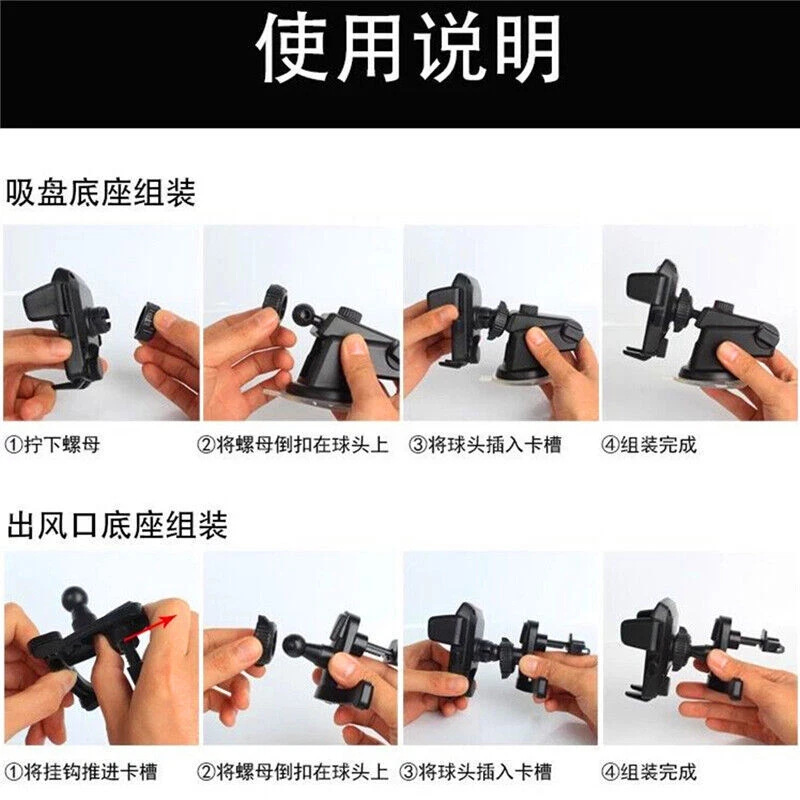 使用说明

吸盘底座组装

①拧下螺母

②将螺母倒扣在球头上

③将球头插入卡槽

④组装完成

出风口底座组装

①将挂钩推进卡槽

②将螺母倒扣在球头上

③将球头插入卡槽

④组装完成