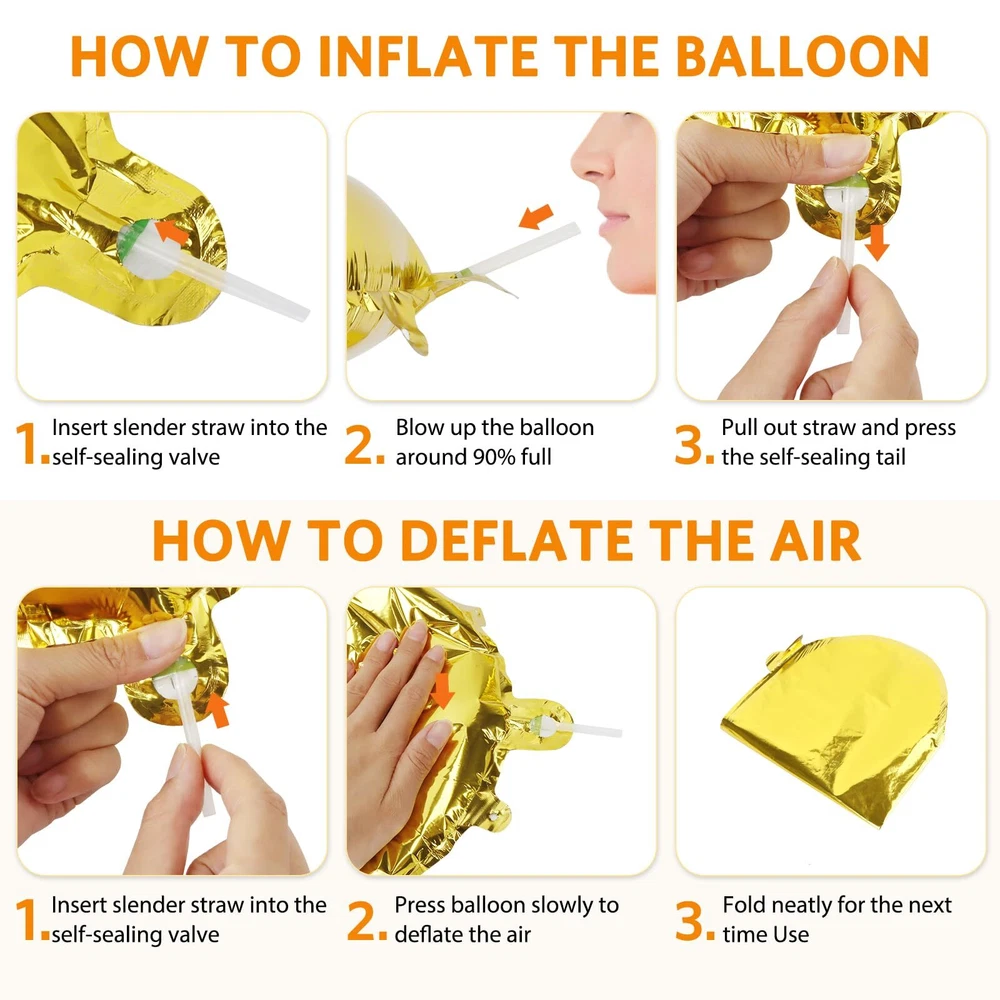 HOW TO INFLATE THE BALLOON

1. Insert slender straw into the self-sealing valve

2. Blow up the balloon around 90% full

3. Pull out straw and press the self-sealing tail

HOW TO DEFLATE THE AIR

1. Insert slender straw into the self-sealing valve

2. Press balloon slowly to deflate the air

3. Fold neatly for the next time Use