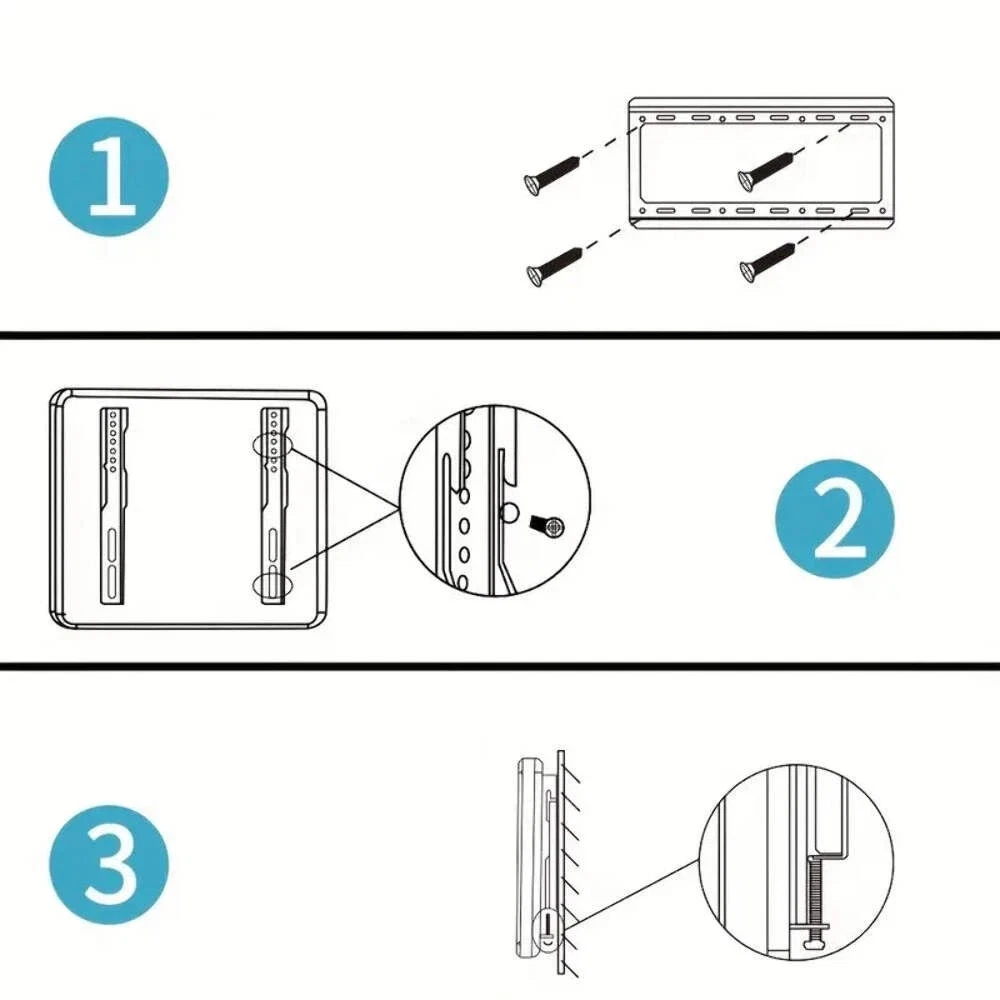 1

2

3