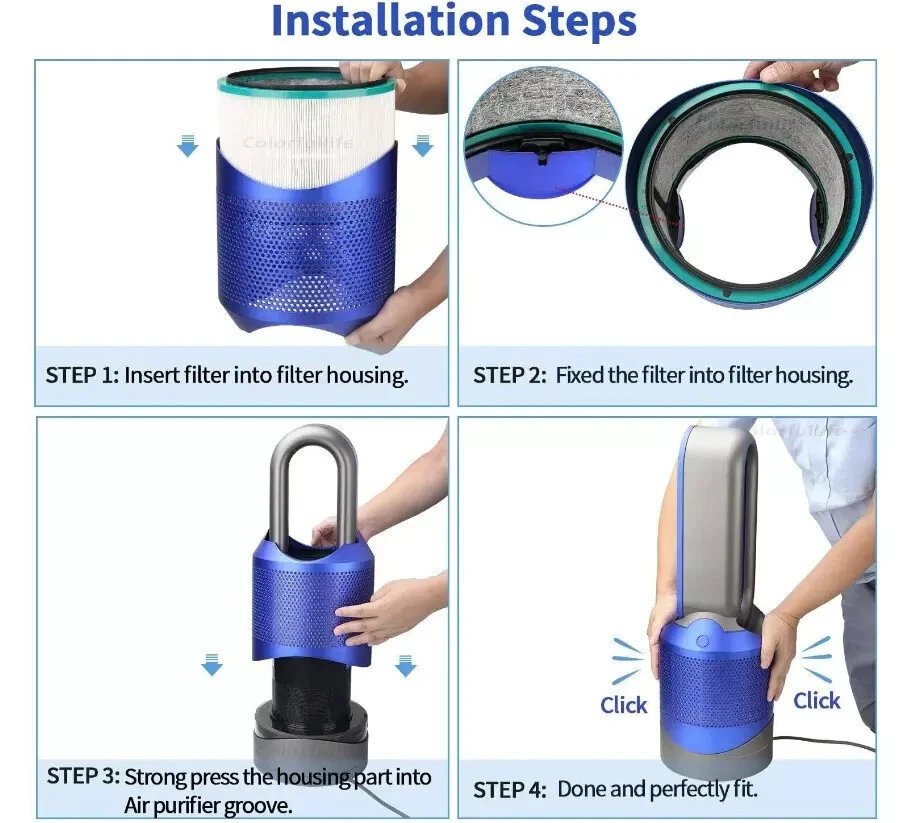 Installation Steps

Colorfullife

STEP 1: Insert filter into filter housing.

Colorfullife

STEP 2: Fixed the filter into filter housing.

STEP 3: Strong press the housing part into Air purifier groove.

Colorfullife

Click

Click

STEP 4: Done and perfectly fit.