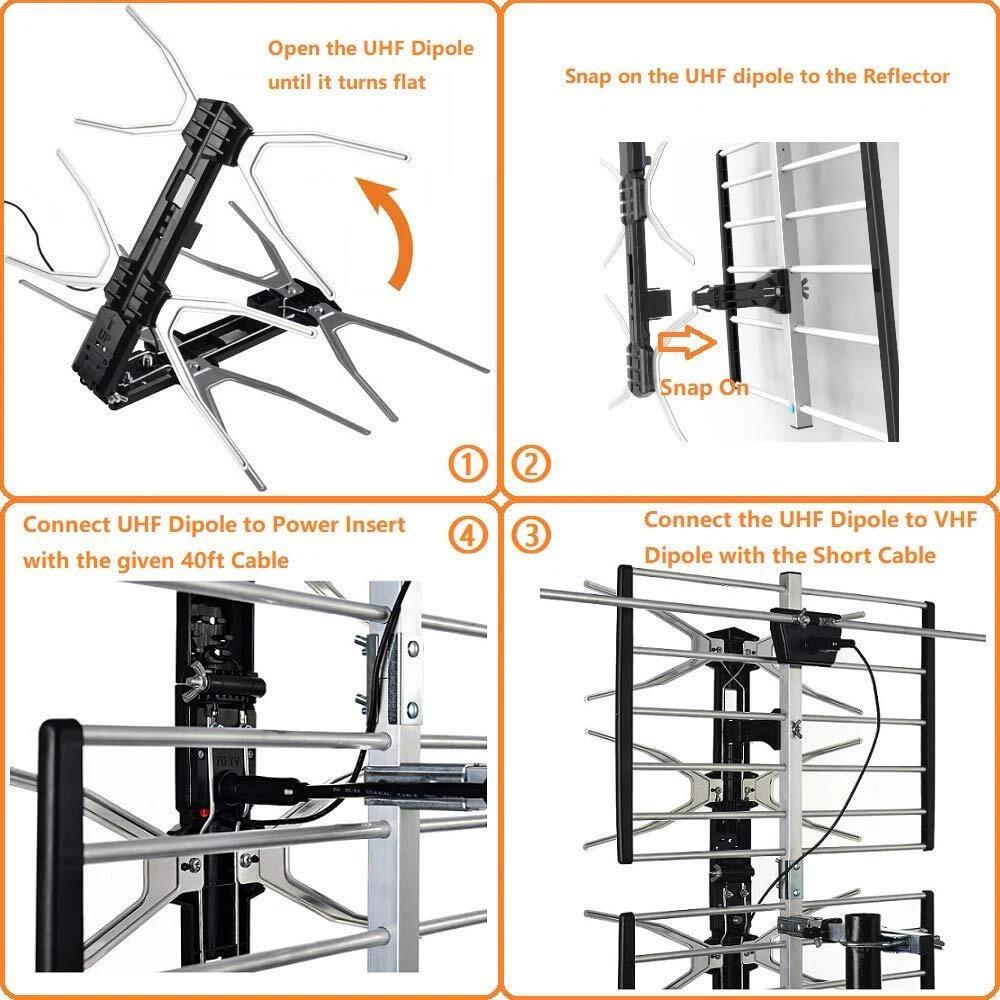 Open the UHF Dipole until it turns flat

①

Snap on the UHF dipole to the Reflector

Snap On

②

Connect UHF Dipole to Power Insert with the given 40ft Cable

④

③

Connect the UHF Dipole to VHF Dipole with the Short Cable