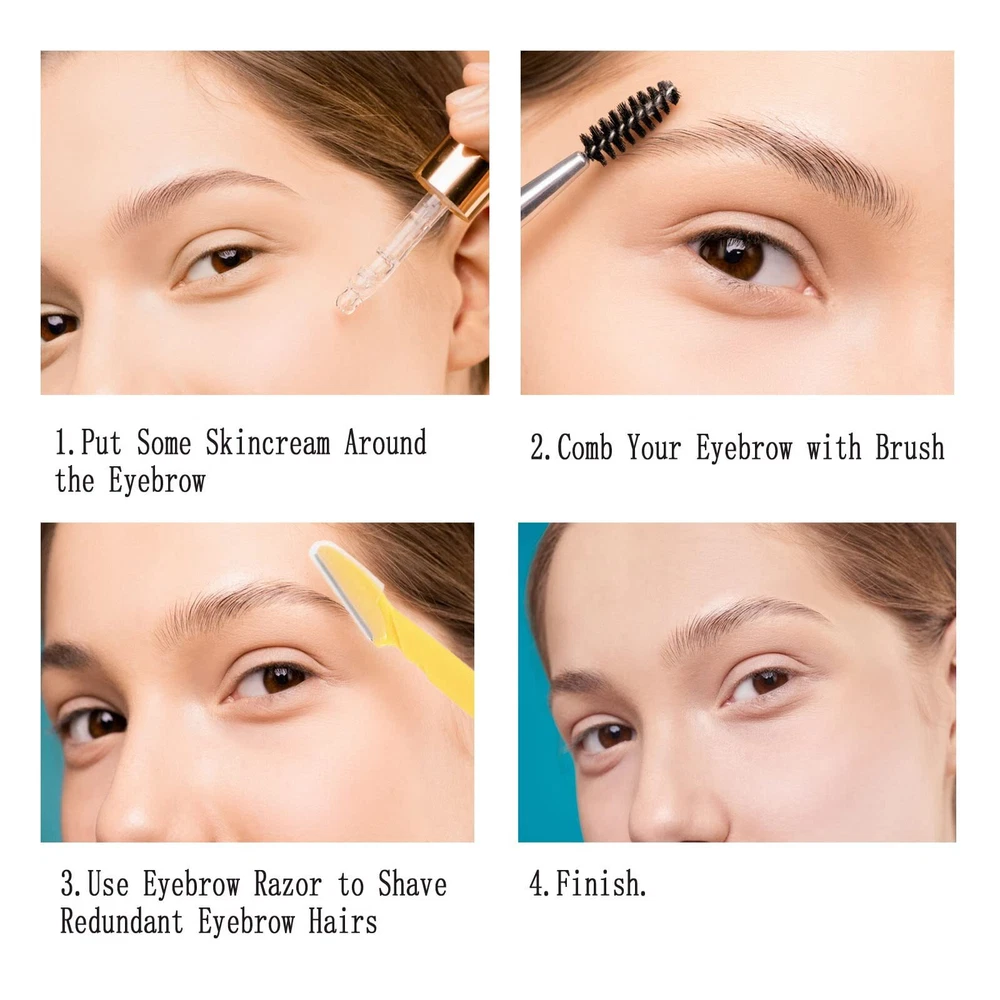 1.Put Some Skincream Around the Eyebrow

2.Comb Your Eyebrow with Brush

3.Use Eyebrow Razor to Shave Redundant Eyebrow Hairs

4.Finish.