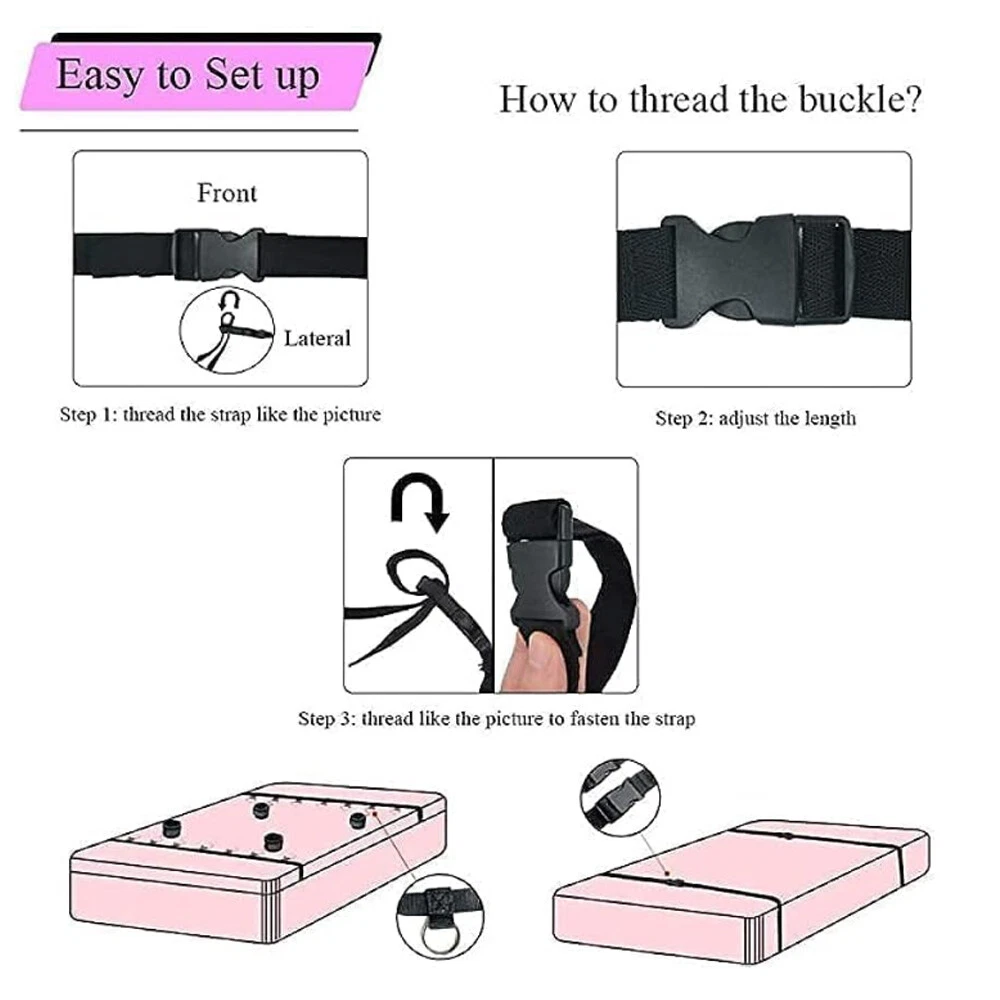 Easy to Set up

How to thread the buckle?

Front

Lateral

Step 1: thread the strap like the picture

Step 2: adjust the length

Step 3: thread like the picture to fasten the strap