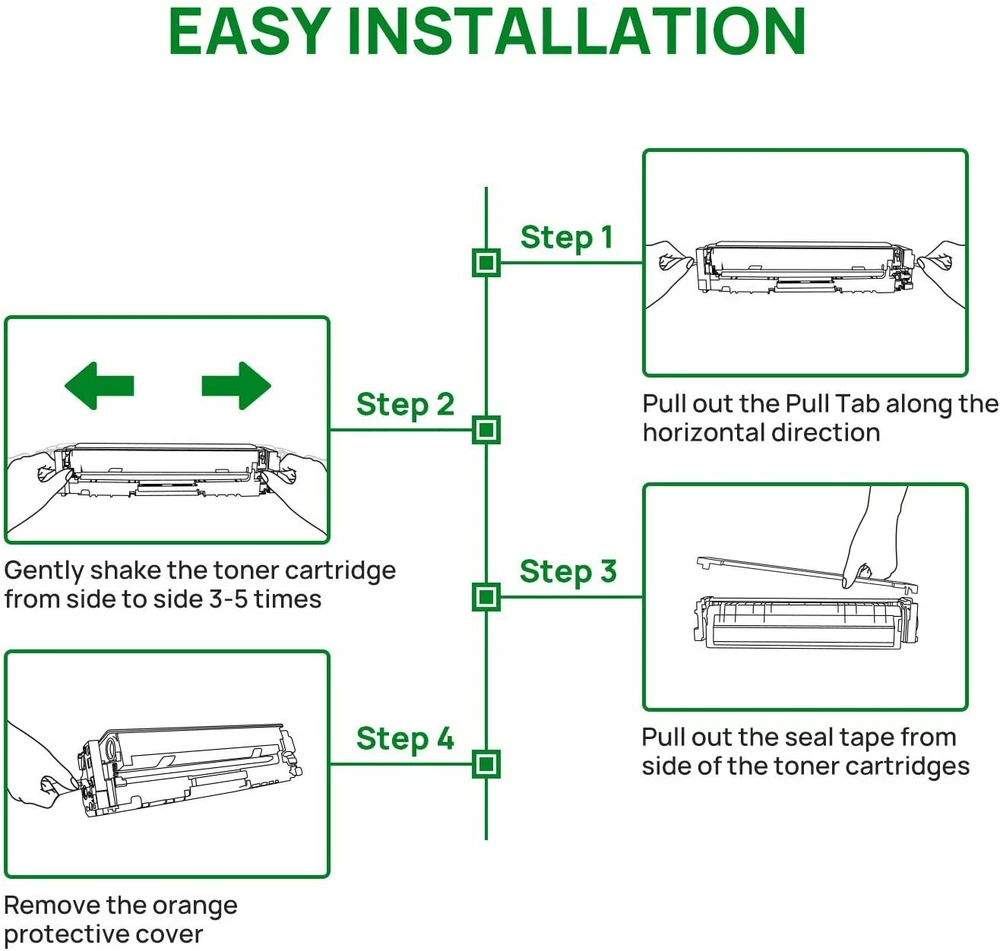 EASY INSTALLATION

Step 1

Pull out the Pull Tab along the horizontal direction

Step 2

Gently shake the toner cartridge from side to side 3-5 times

Step 3

Pull out the seal tape from side of the toner cartridges

Step 4

Remove the orange protective cover