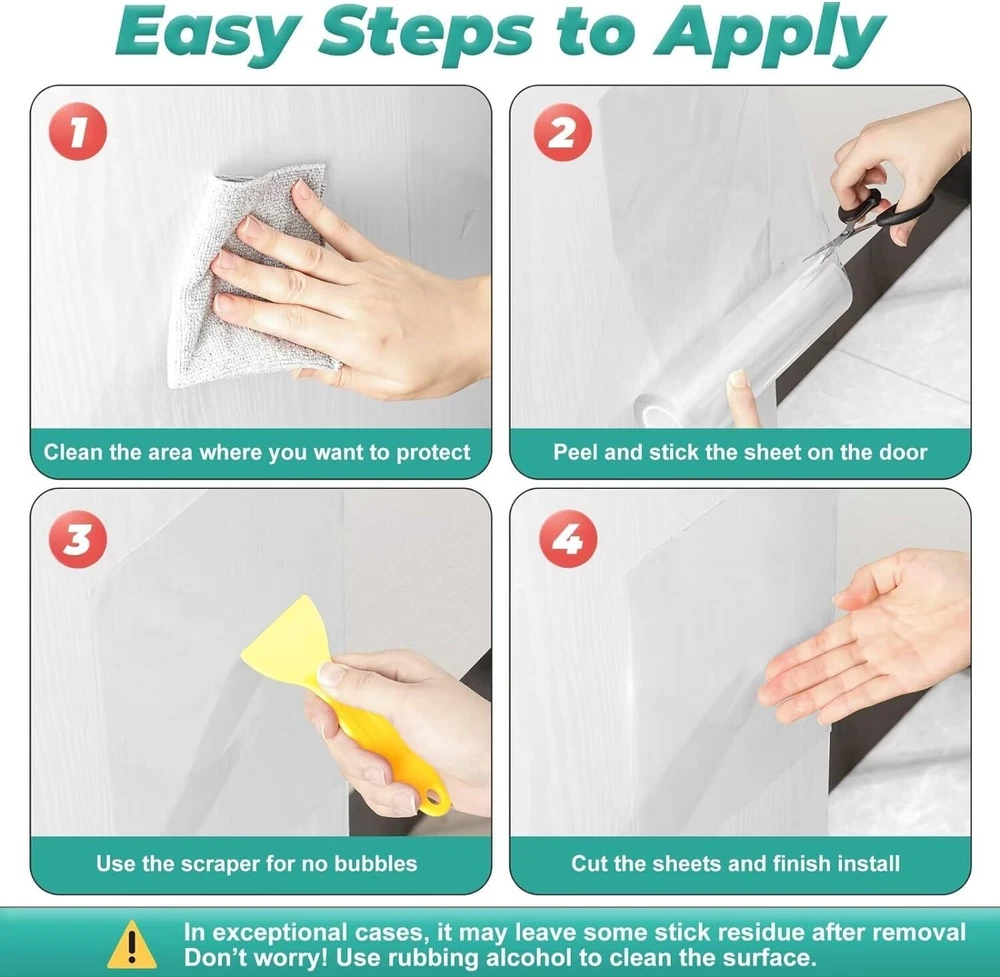 Easy Steps to Apply

1

Clean the area where you want to protect

2

Peel and stick the sheet on the door

3

Use the scraper for no bubbles

4

Cut the sheets and finish install

In exceptional cases, it may leave some stick residue after removal
Don't worry! Use rubbing alcohol to clean the surface.