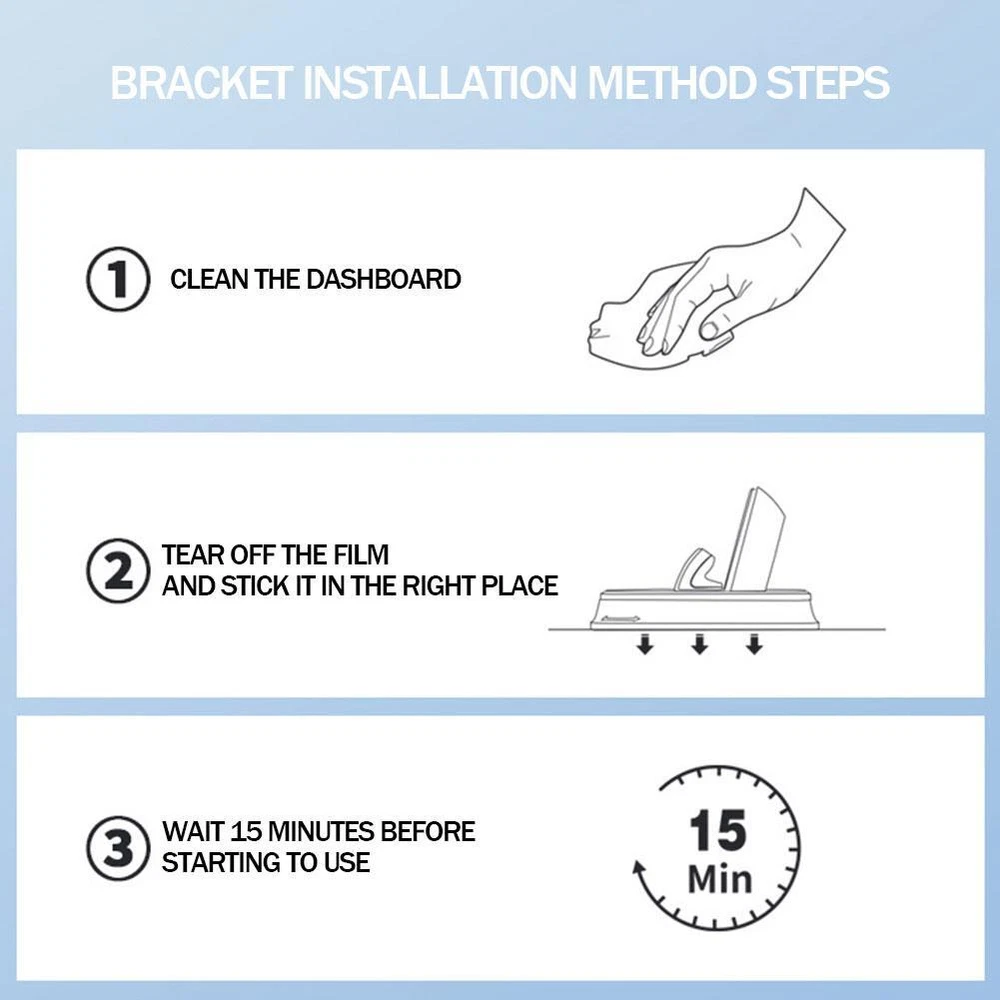 BRACKET INSTALLATION METHOD STEPS

1 CLEAN THE DASHBOARD

2 TEAR OFF THE FILM
AND STICK IT IN THE RIGHT PLACE

3 WAIT 15 MINUTES BEFORE
STARTING TO USE

15
Min