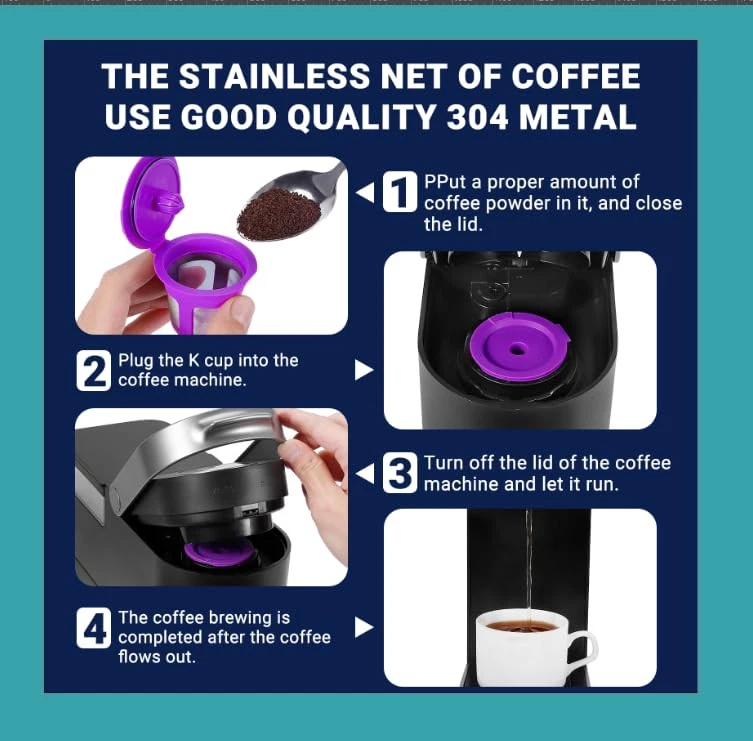 THE STAINLESS NET OF COFFEE USE GOOD QUALITY 304 METAL

1 PPut a proper amount of coffee powder in it, and close the lid.

2 Plug the K cup into the coffee machine.

3 Turn off the lid of the coffee machine and let it run.

4 The coffee brewing is completed after the coffee flows out.