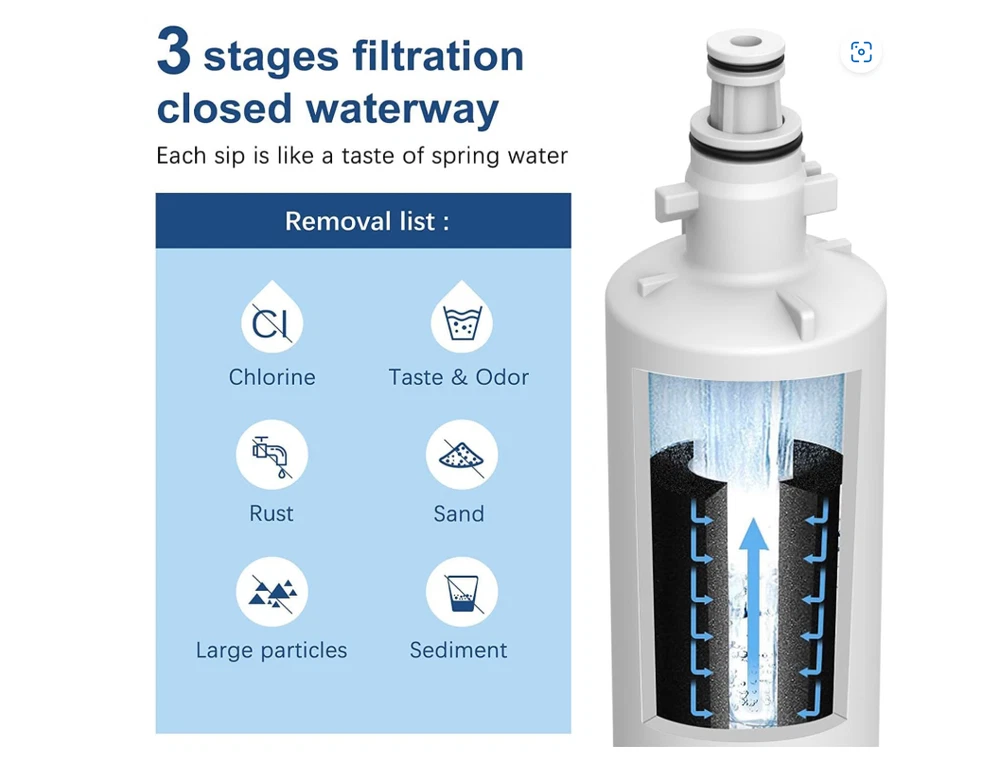 3 stages filtration closed waterway

Each sip is like a taste of spring water

Removal list :

Cl

Chlorine

Taste & Odor

Rust

Sand

Large particles

Sediment