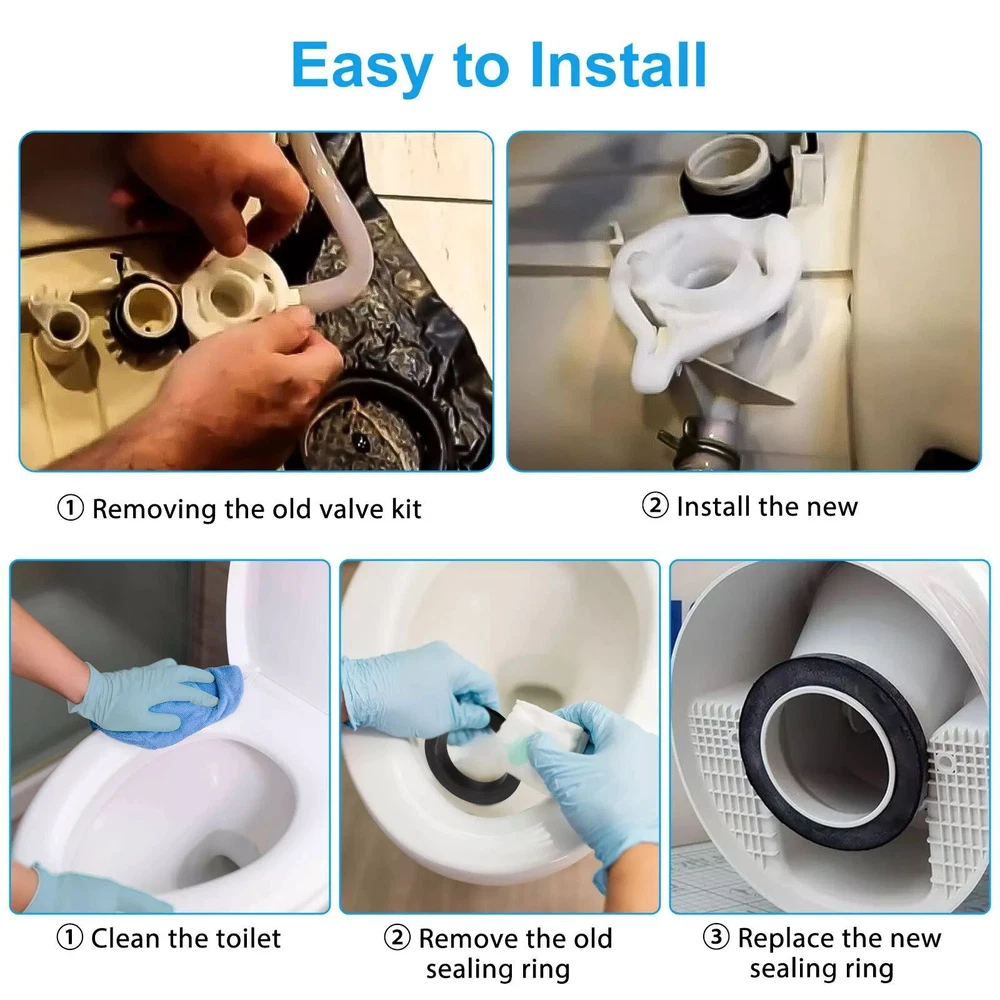 Easy to Install

① Removing the old valve kit

② Install the new

① Clean the toilet

② Remove the old sealing ring

③ Replace the new sealing ring