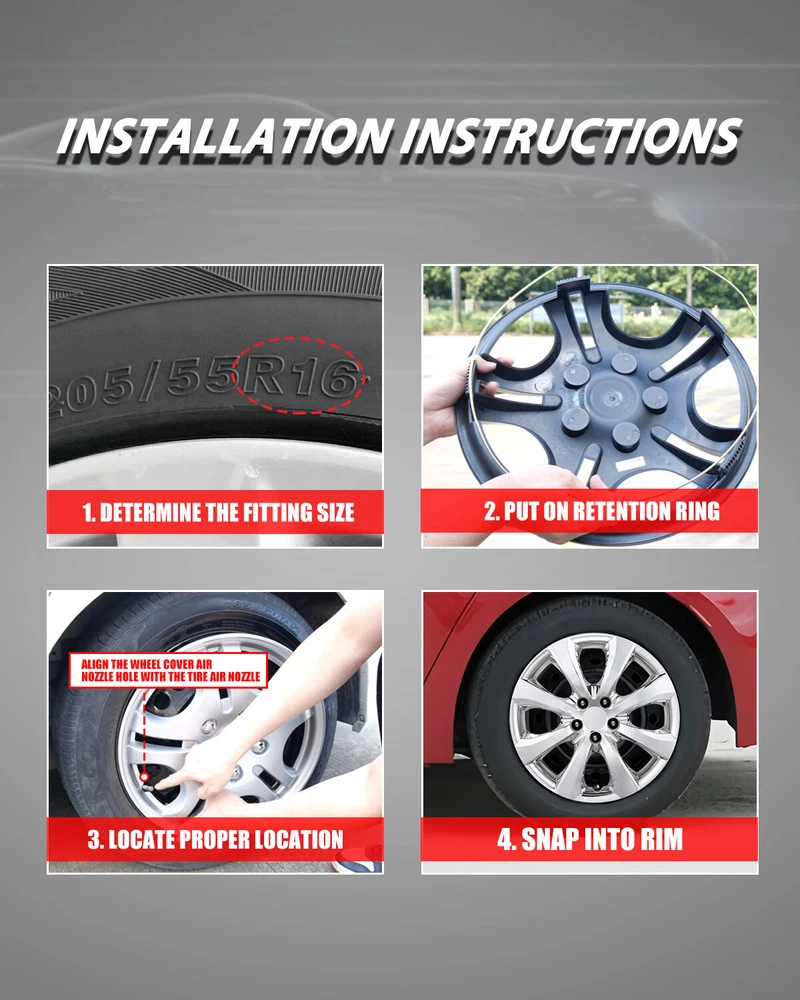 INSTALLATION INSTRUCTIONS

205/55R16

1. DETERMINE THE FITTING SIZE

2. PUT ON RETENTION RING

ALIGN THE WHEEL COVER AIR NOZZLE HOLE WITH THE TIRE AIR NOZZLE

3. LOCATE PROPER LOCATION

4. SNAP INTO RIM