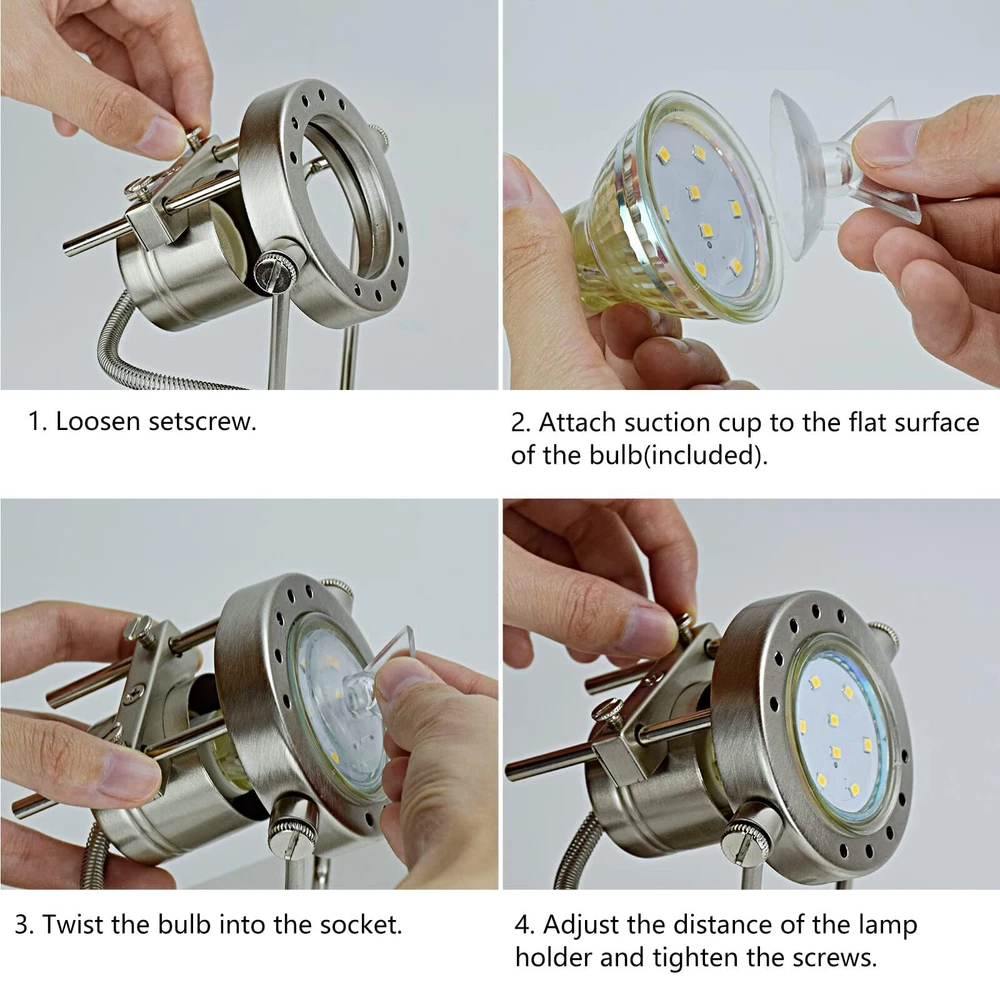 1. Loosen setscrew.

2. Attach suction cup to the flat surface of the bulb(included).

3. Twist the bulb into the socket.

4. Adjust the distance of the lamp holder and tighten the screws.