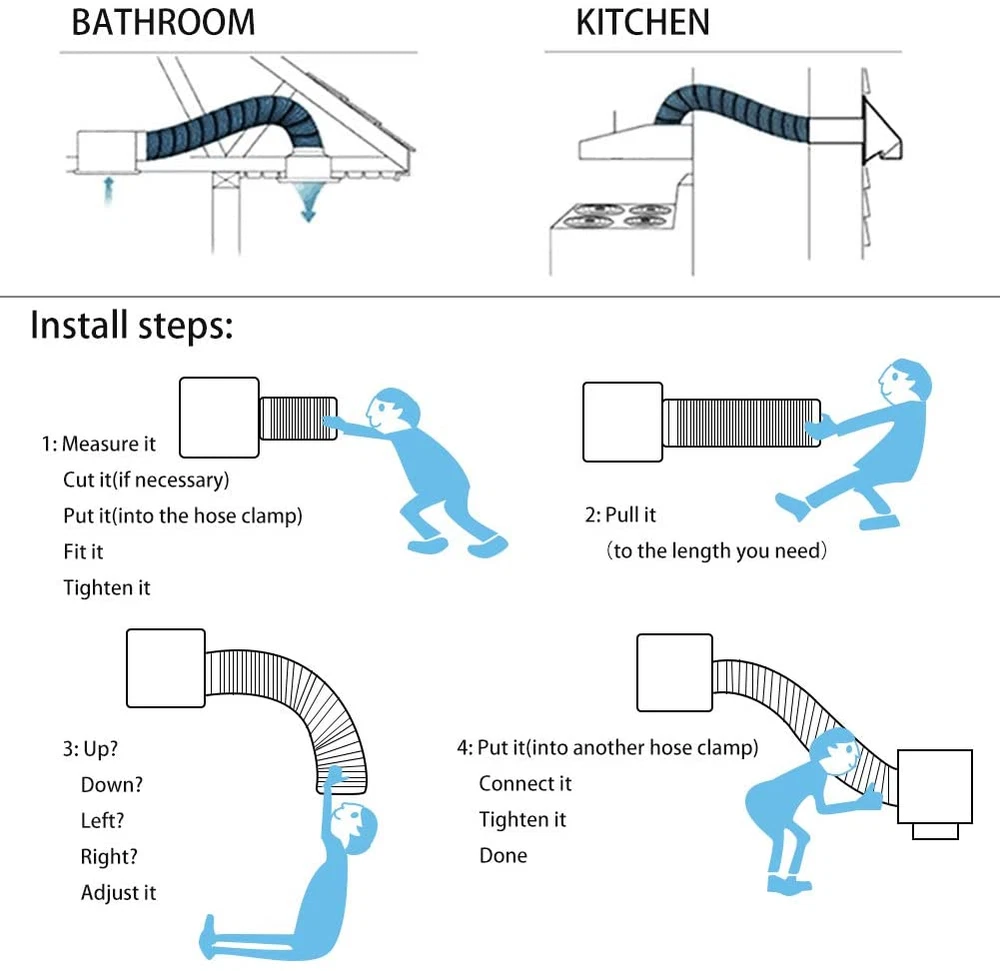 BATHROOM

KITCHEN

Install steps:

1: Measure it
Cut it(if necessary)
Put it(into the hose clamp)
Fit it
Tighten it

2: Pull it
(to the length you need)

3: Up?
Down?
Left?
Right?
Adjust it

4: Put it(into another hose clamp)
Connect it
Tighten it
Done