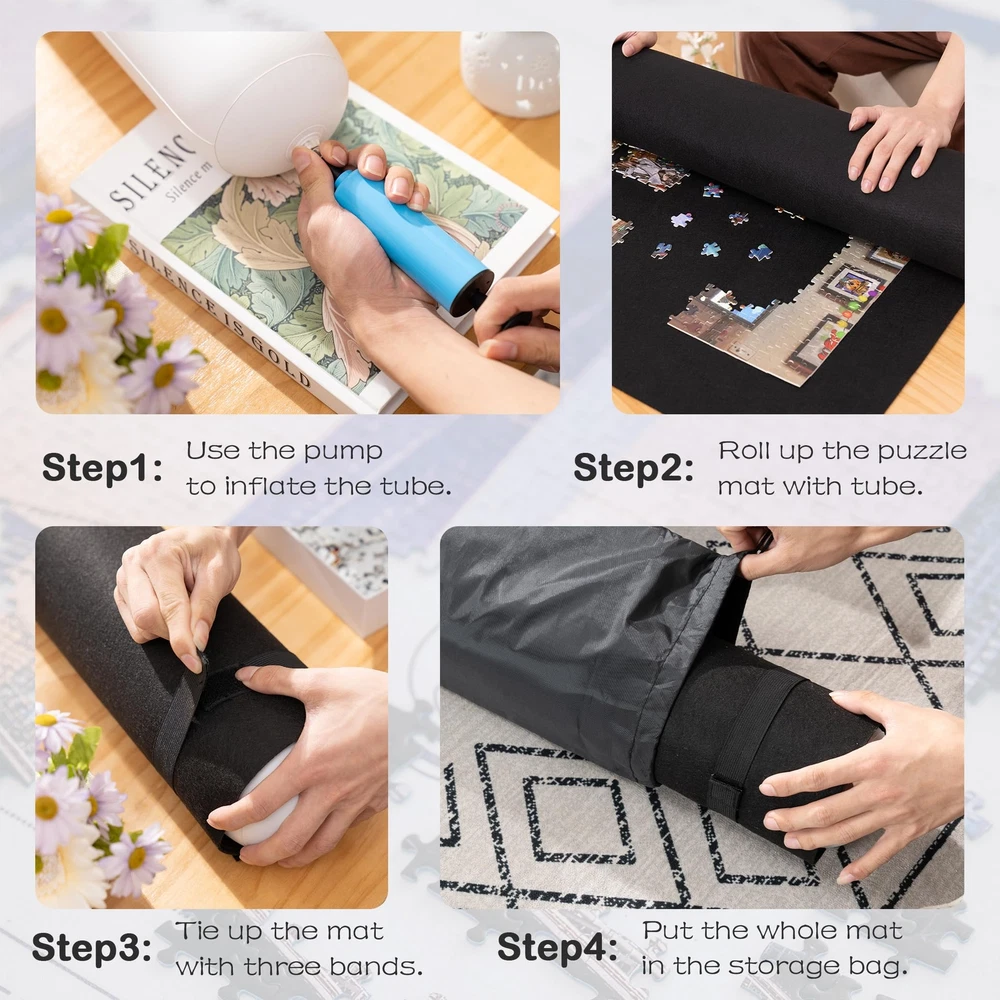 SILENC
Silence m
SILENCE IS GOLD

Step1: Use the pump to inflate the tube.

Step2: Roll up the puzzle mat with tube.

Step3: Tie up the mat with three bands.

Step4: Put the whole mat in the storage bag.