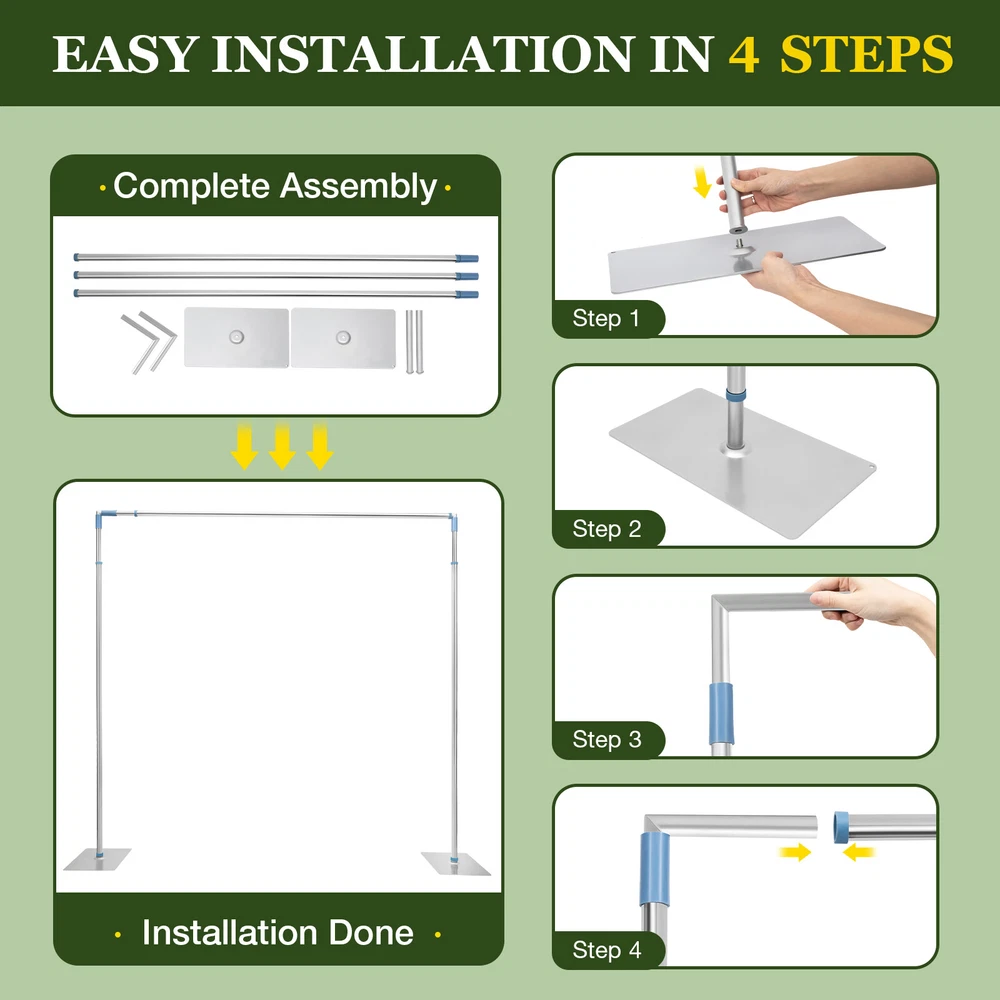 EASY INSTALLATION IN 4 STEPS

· Complete Assembly ·

· Installation Done ·

Step 1

Step 2

Step 3

Step 4