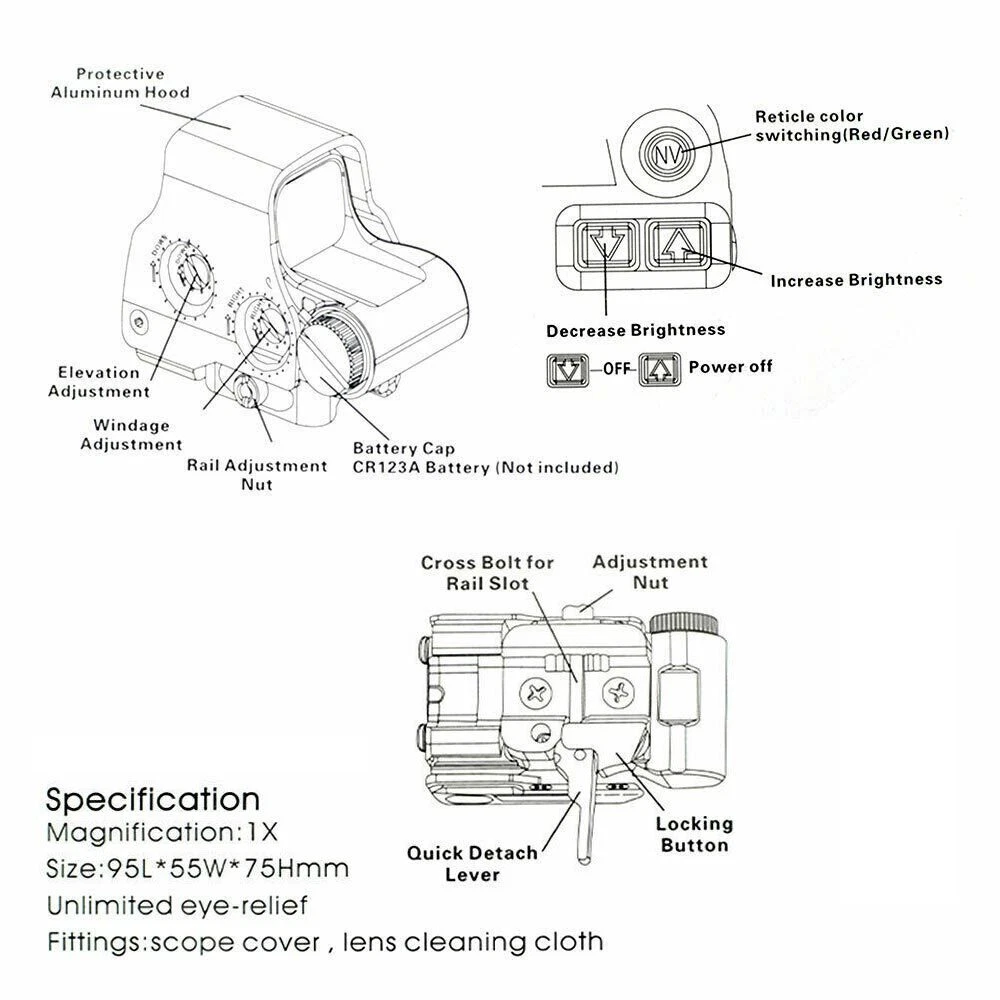 Protective Aluminum Hood

Elevation Adjustment

Windage Adjustment

Rail Adjustment Nut

Battery Cap
CR123A Battery (Not included)

NV

Reticle color switching(Red/Green)

Increase Brightness

Decrease Brightness

OFF

Power off

Cross Bolt for Rail Slot

Adjustment Nut

Locking Button

Quick Detach Lever

Specification
Magnification:1X
Size:95L*55W*75Hmm
Unlimited eye-relief
Fittings:scope cover , lens cleaning cloth