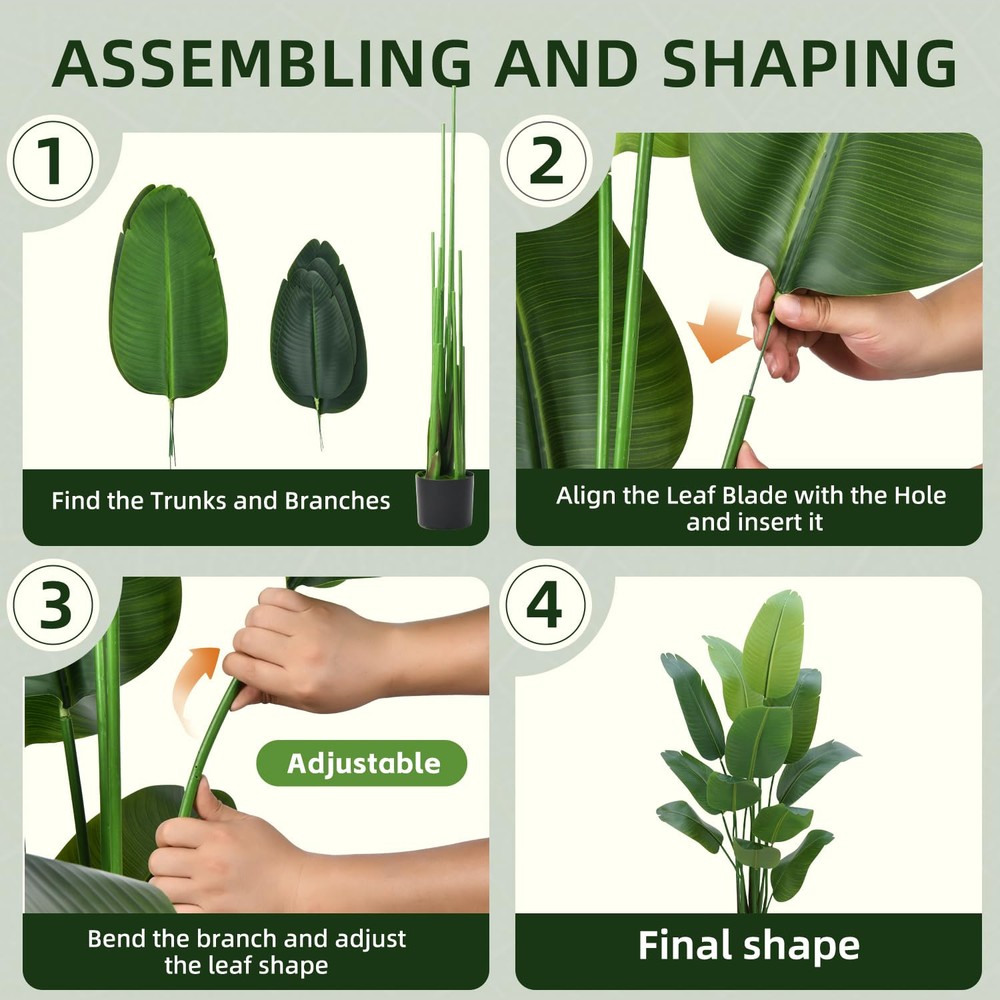 ASSEMBLING AND SHAPING

1

Find the Trunks and Branches

2

Align the Leaf Blade with the Hole and insert it

3

Adjustable

Bend the branch and adjust the leaf shape

4

Final shape