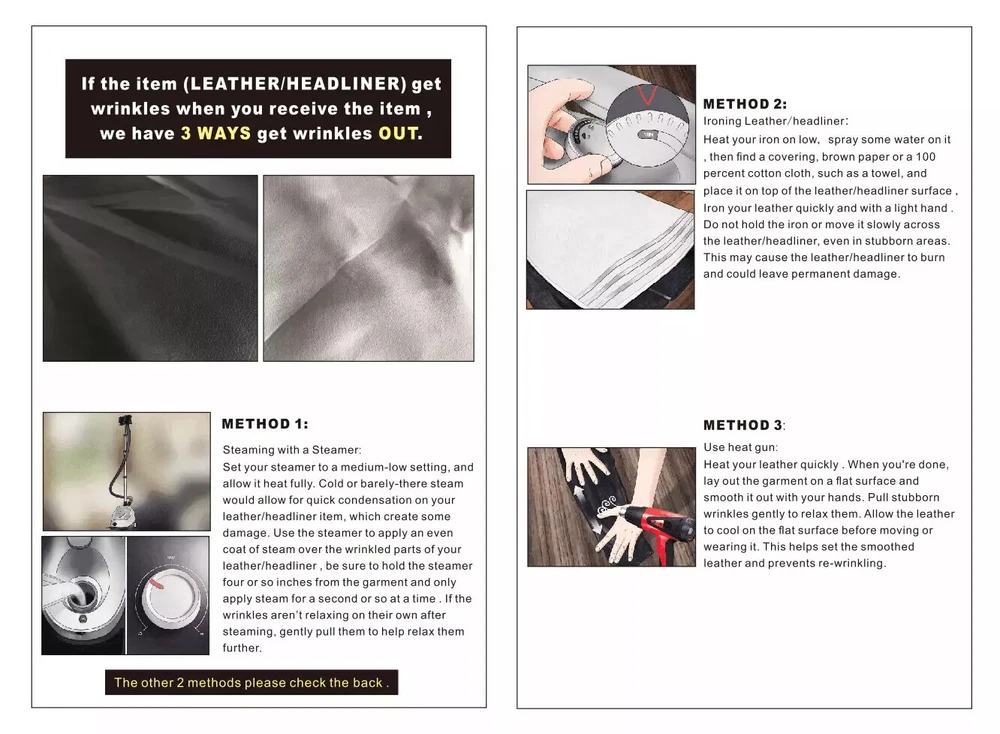 If the item (LEATHER/HEADLINER) get wrinkles when you receive the item , we have 3 WAYS get wrinkles OUT.

METHOD 1:

Steaming with a Steamer:
Set your steamer to a medium-low setting, and allow it heat fully. Cold or barely-there steam would allow for quick condensation on your leather/headliner item, which create some damage. Use the steamer to apply an even coat of steam over the wrinkled parts of your leather/headliner , be sure to hold the steamer four or so inches from the garment and only apply steam for a second or so at a time . If the wrinkles aren't relaxing on their own after steaming, gently pull them to help relax them further.

The other 2 methods please check the back .

METHOD 2:
Ironing Leather/headliner:
Heat your iron on low, spray some water on it , then find a covering, brown paper or a 100 percent cotton cloth, such as a towel, and place it on top of the leather/headliner surface , Iron your leather quickly and with a light hand . Do not hold the iron or move it slowly across the leather/headliner, even in stubborn areas. This may cause the leather/headliner to burn and could leave permanent damage.

METHOD 3:
Use heat gun:
Heat your leather quickly . When you're done, lay out the garment on a flat surface and smooth it out with your hands. Pull stubborn wrinkles gently to relax them. Allow the leather to cool on the flat surface before moving or wearing it. This helps set the smoothed leather and prevents re-wrinkling.