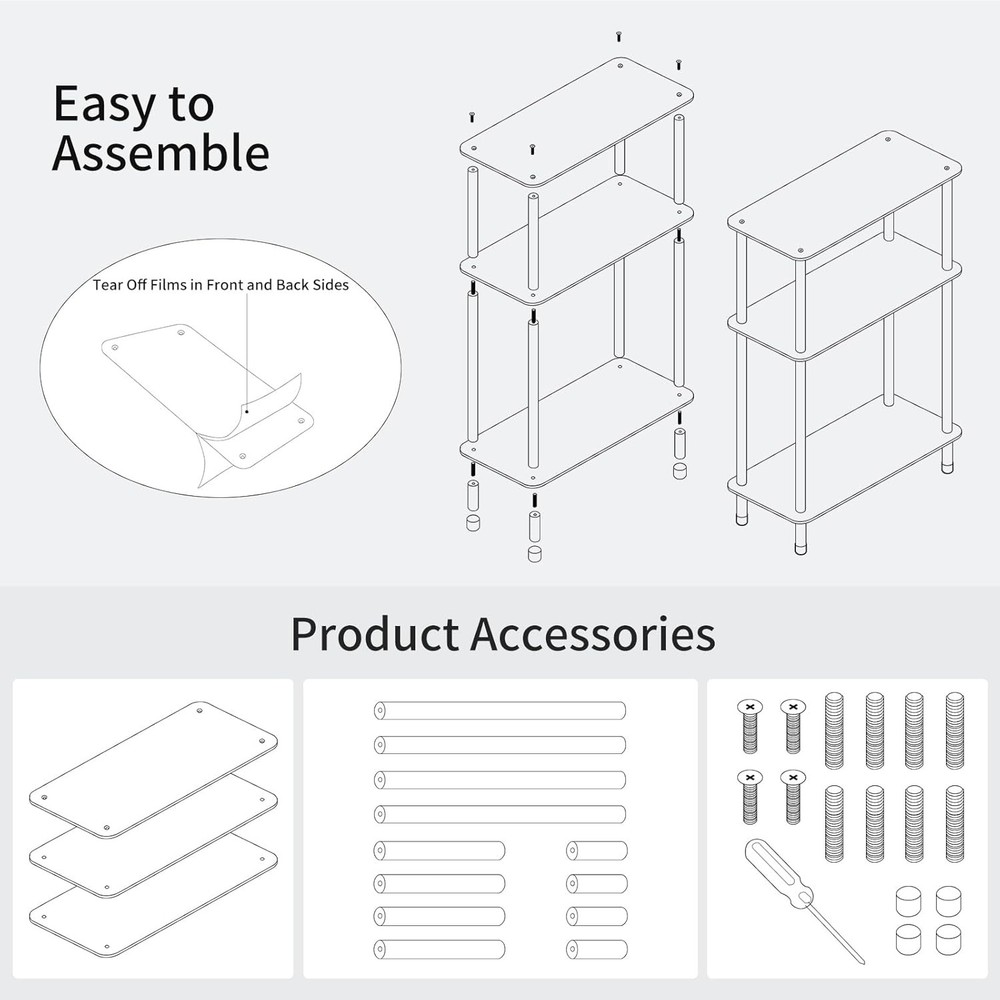 Easy to Assemble

Tear Off Films in Front and Back Sides

Product Accessories