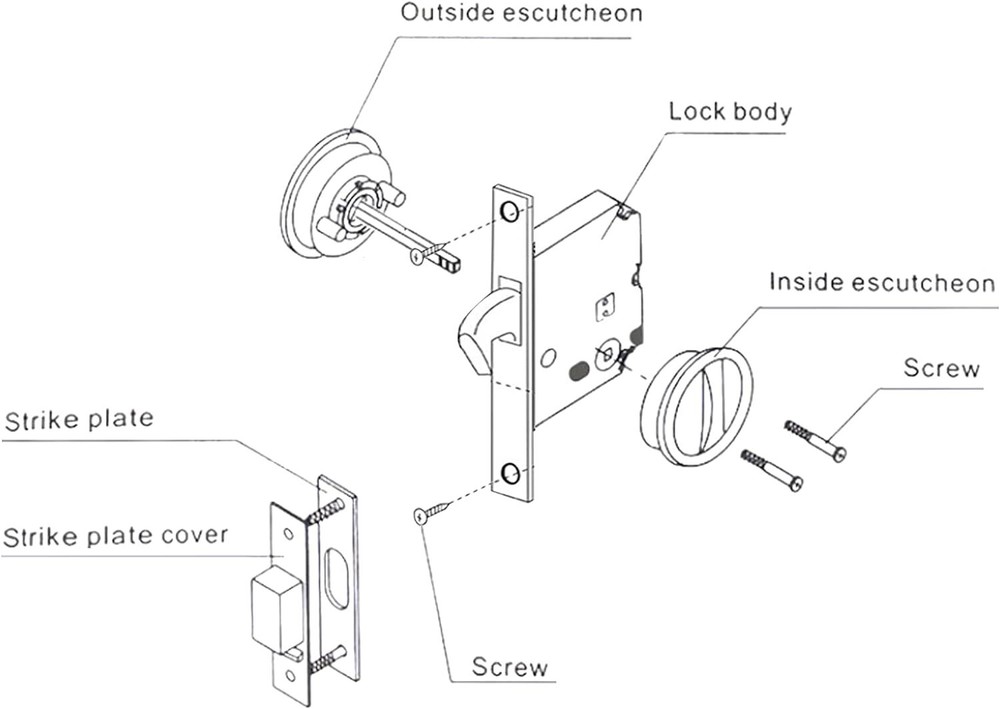 Outside escutcheon

Lock body

Inside escutcheon

Screw

Strike plate

Strike plate cover

Screw