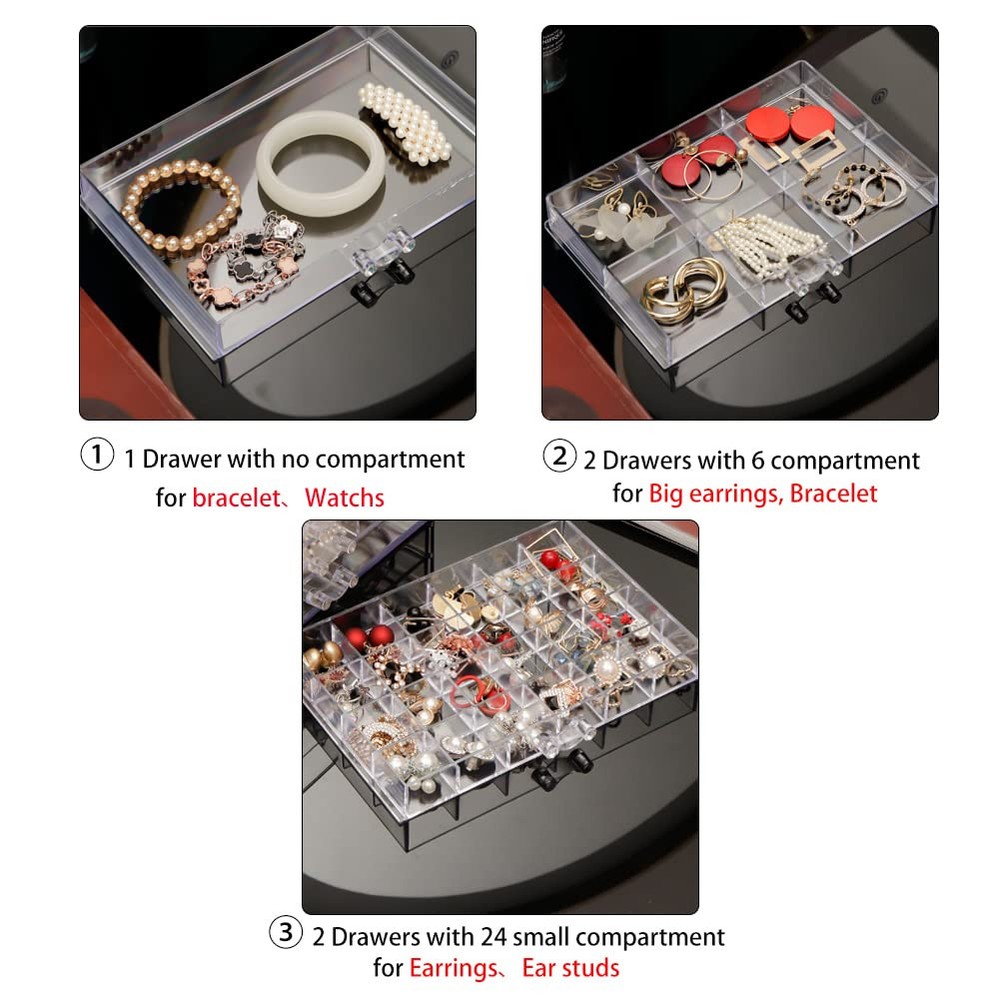 ① 1 Drawer with no compartment
for bracelet、Watchs

② 2 Drawers with 6 compartment
for Big earrings, Bracelet

③ 2 Drawers with 24 small compartment
for Earrings、Ear studs