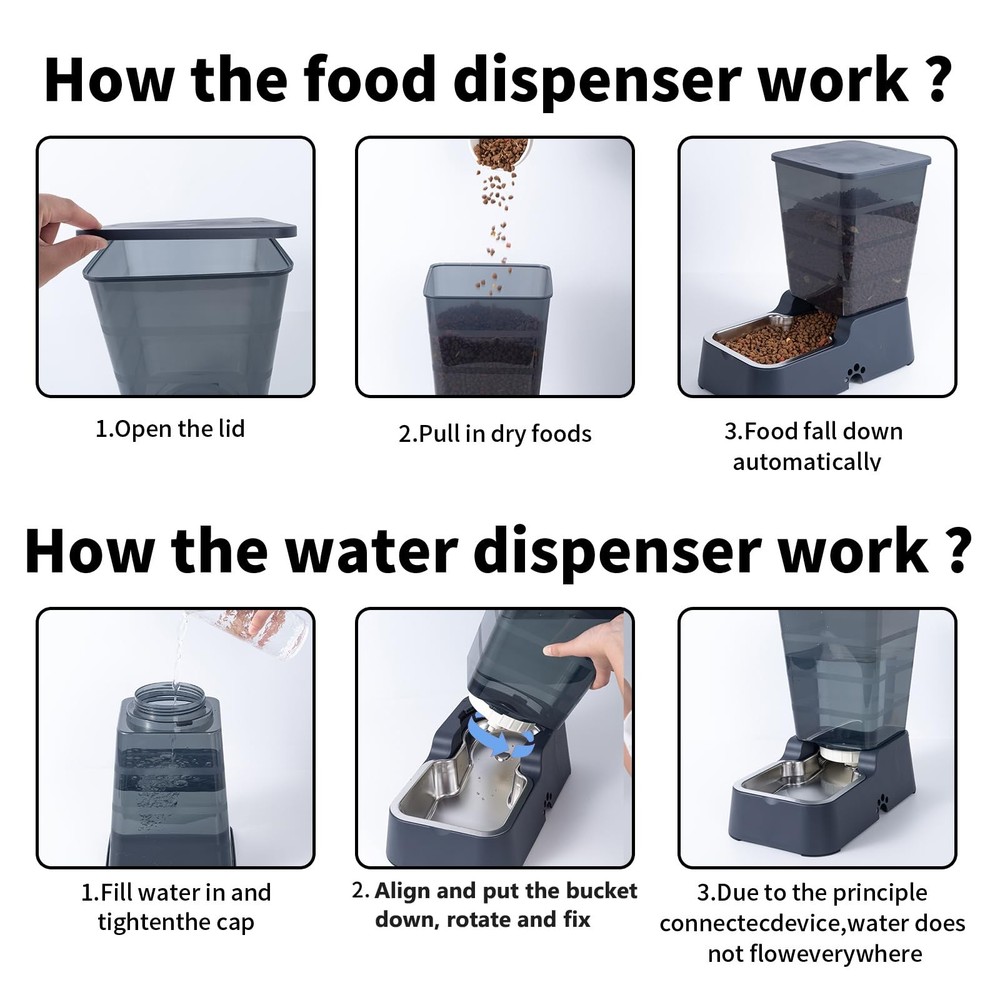 How the food dispenser work ?

1.Open the lid

2.Pull in dry foods

3.Food fall down automatically

How the water dispenser work ?

1.Fill water in and tightenthe cap

2. Align and put the bucket down, rotate and fix

3.Due to the principle connectecdevice,water does not floweverywhere