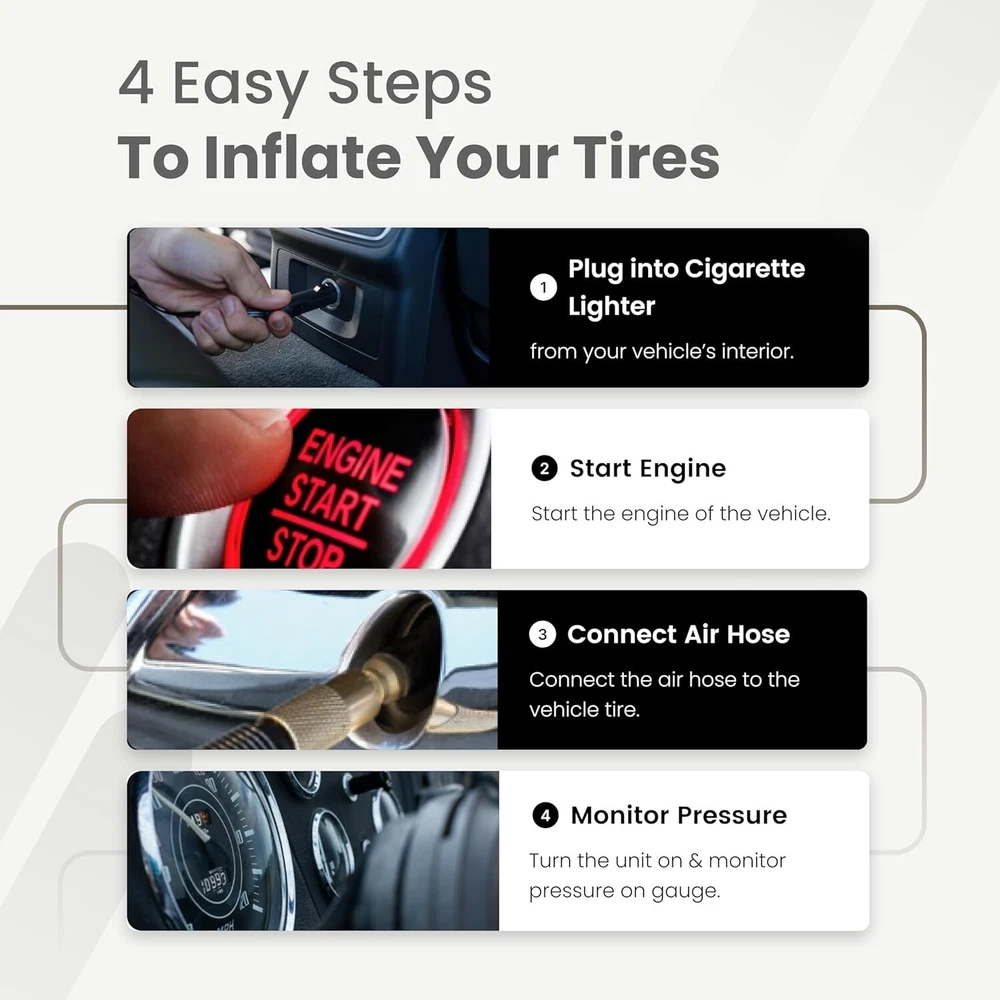 4 Easy Steps
To Inflate Your Tires

1 Plug into Cigarette Lighter
from your vehicle's interior.

ENGINE
START
STOP

2 Start Engine
Start the engine of the vehicle.

3 Connect Air Hose
Connect the air hose to the vehicle tire.

4 Monitor Pressure
Turn the unit on & monitor pressure on gauge.