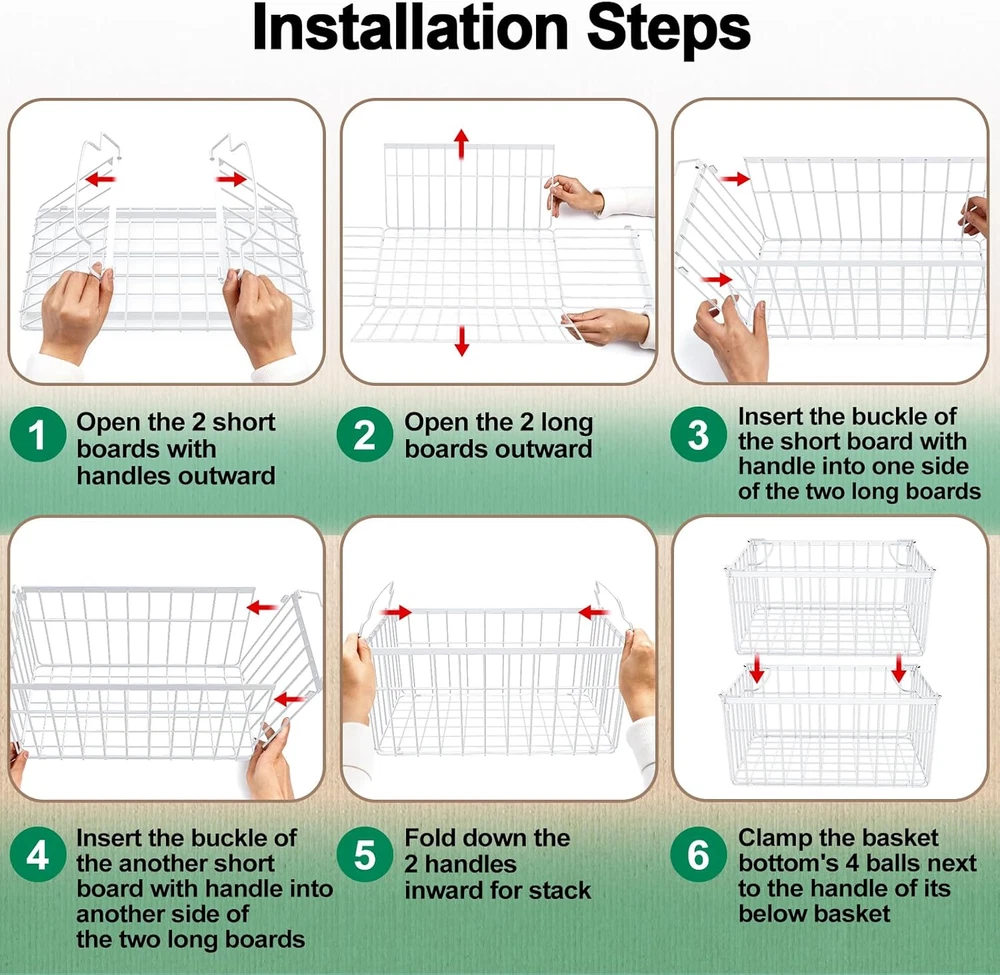 Installation Steps

1 Open the 2 short boards with handles outward

2 Open the 2 long boards outward

3 Insert the buckle of the short board with handle into one side of the two long boards

4 Insert the buckle of the another short board with handle into another side of the two long boards

5 Fold down the 2 handles inward for stack

6 Clamp the basket bottom's 4 balls next to the handle of its below basket