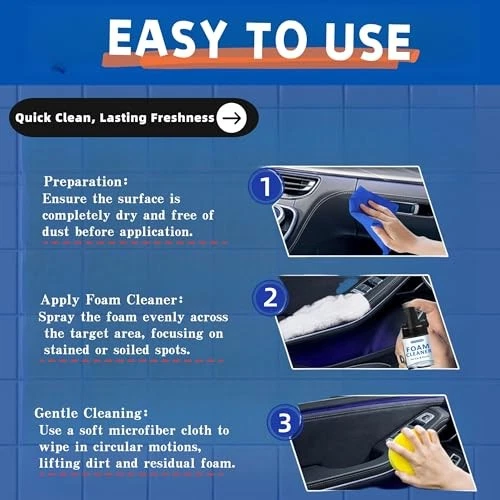 EASY TO USE

Quick Clean, Lasting Freshness

Preparation:
Ensure the surface is completely dry and free of dust before application.

1

Apply Foam Cleaner:
Spray the foam evenly across the target area, focusing on stained or soiled spots.

2

FOAM CLEANER

Gentle Cleaning:
Use a soft microfiber cloth to wipe in circular motions, lifting dirt and residual foam.

3