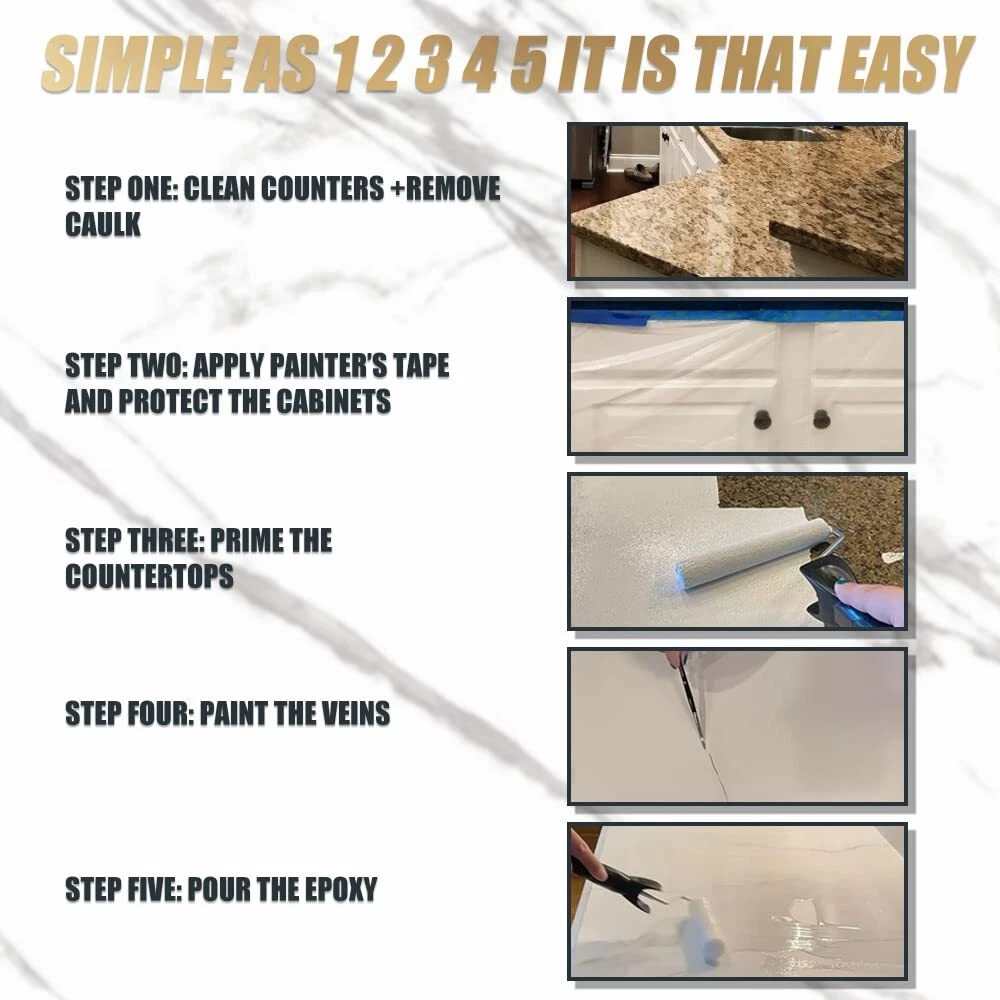 SIMPLE AS 1 2 3 4 5 IT IS THAT EASY

STEP ONE: CLEAN COUNTERS +REMOVE CAULK

STEP TWO: APPLY PAINTER'S TAPE AND PROTECT THE CABINETS

STEP THREE: PRIME THE COUNTERTOPS

STEP FOUR: PAINT THE VEINS

STEP FIVE: POUR THE EPOXY