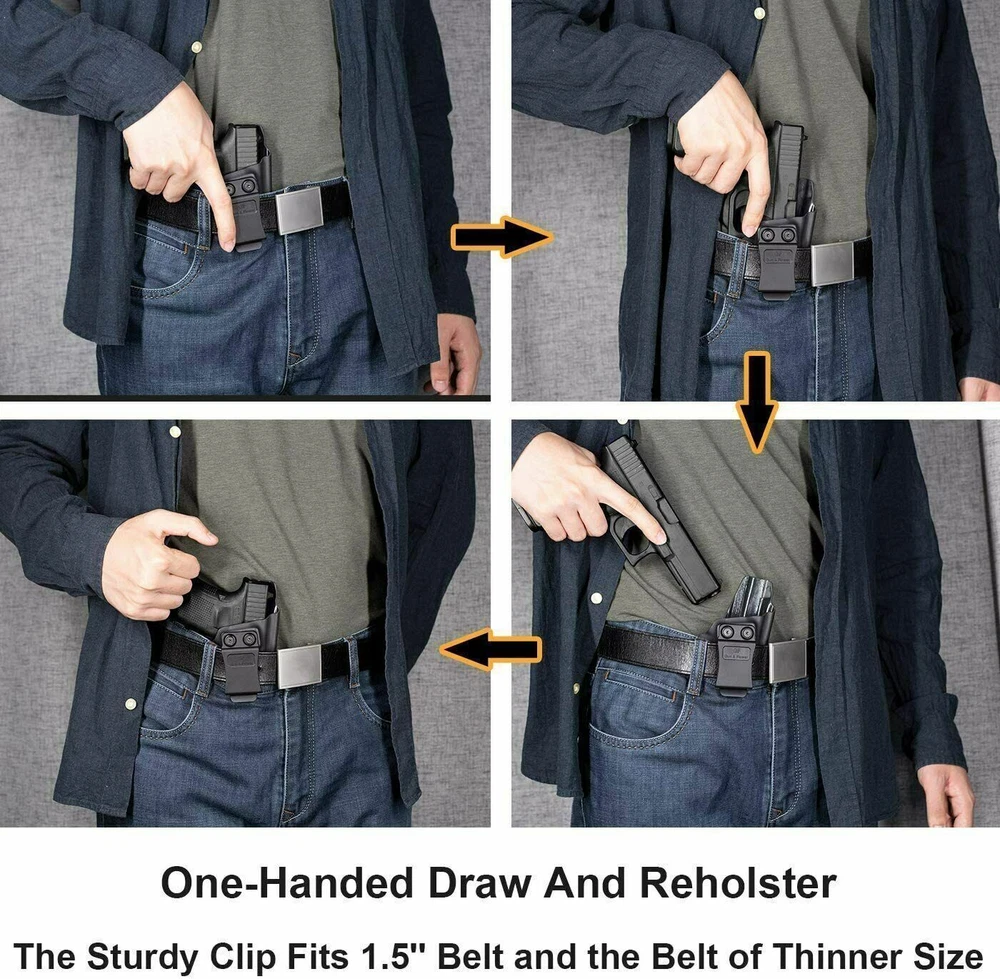 One-Handed Draw And Reholster

The Sturdy Clip Fits 1.5" Belt and the Belt of Thinner Size