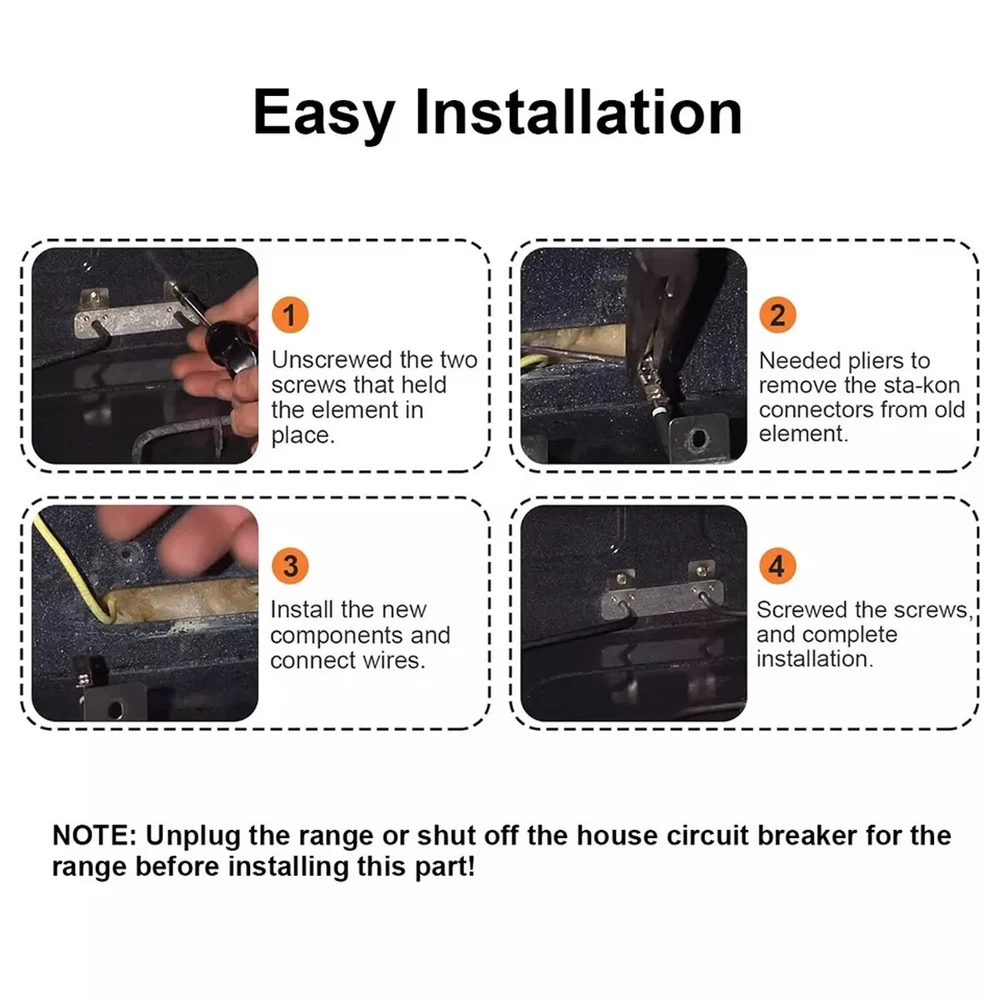 Easy Installation

1
Unscrewed the two screws that held the element in place.

2
Needed pliers to remove the sta-kon connectors from old element.

3
Install the new components and connect wires.

4
Screwed the screws, and complete installation.

NOTE: Unplug the range or shut off the house circuit breaker for the range before installing this part!