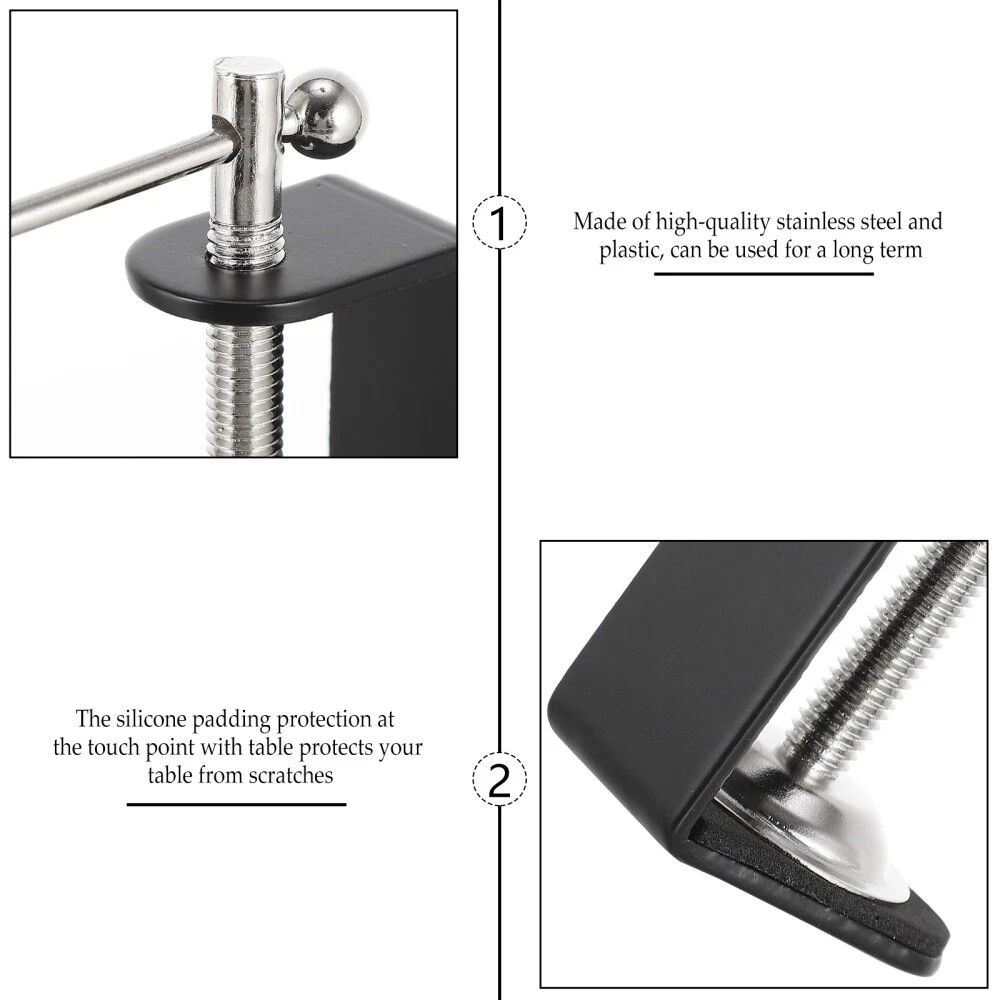 1

Made of high-quality stainless steel and plastic, can be used for a long term

The silicone padding protection at the touch point with table protects your table from scratches

2