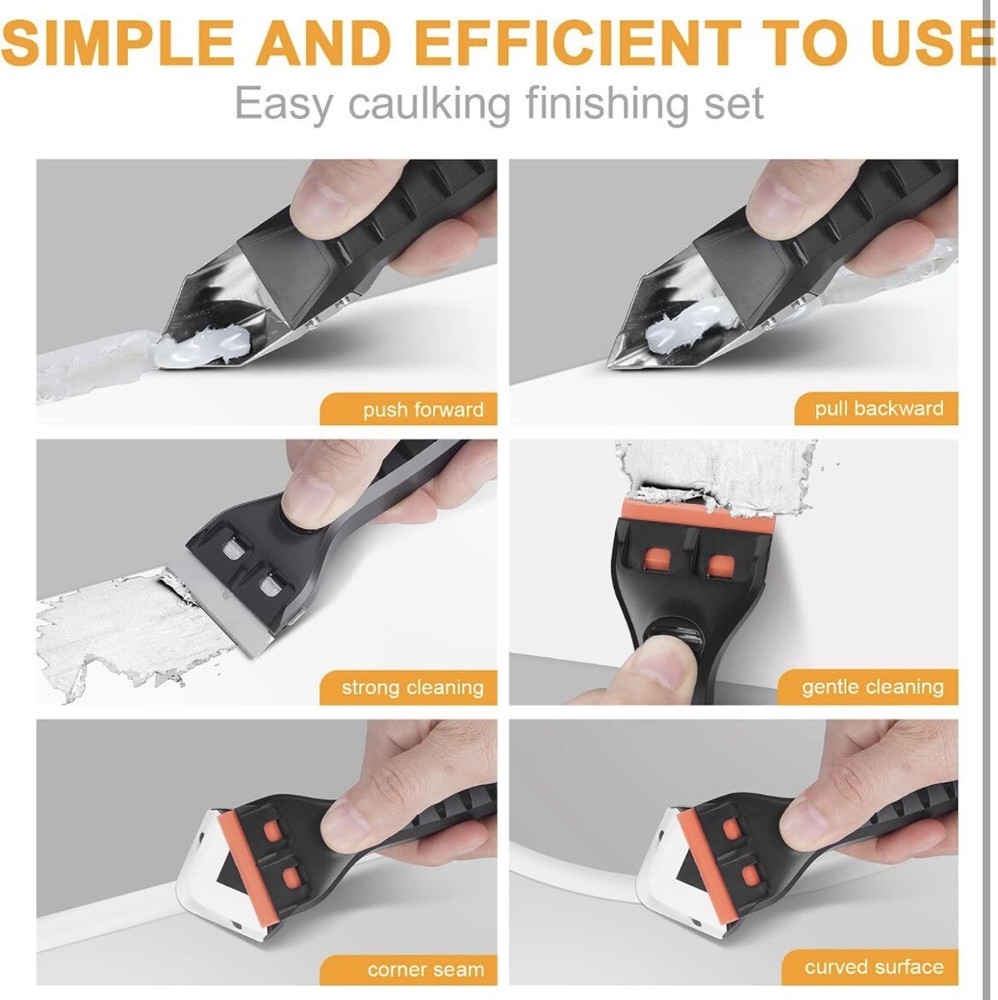 SIMPLE AND EFFICIENT TO USE
Easy caulking finishing set

push forward

pull backward

strong cleaning

gentle cleaning

corner seam

curved surface