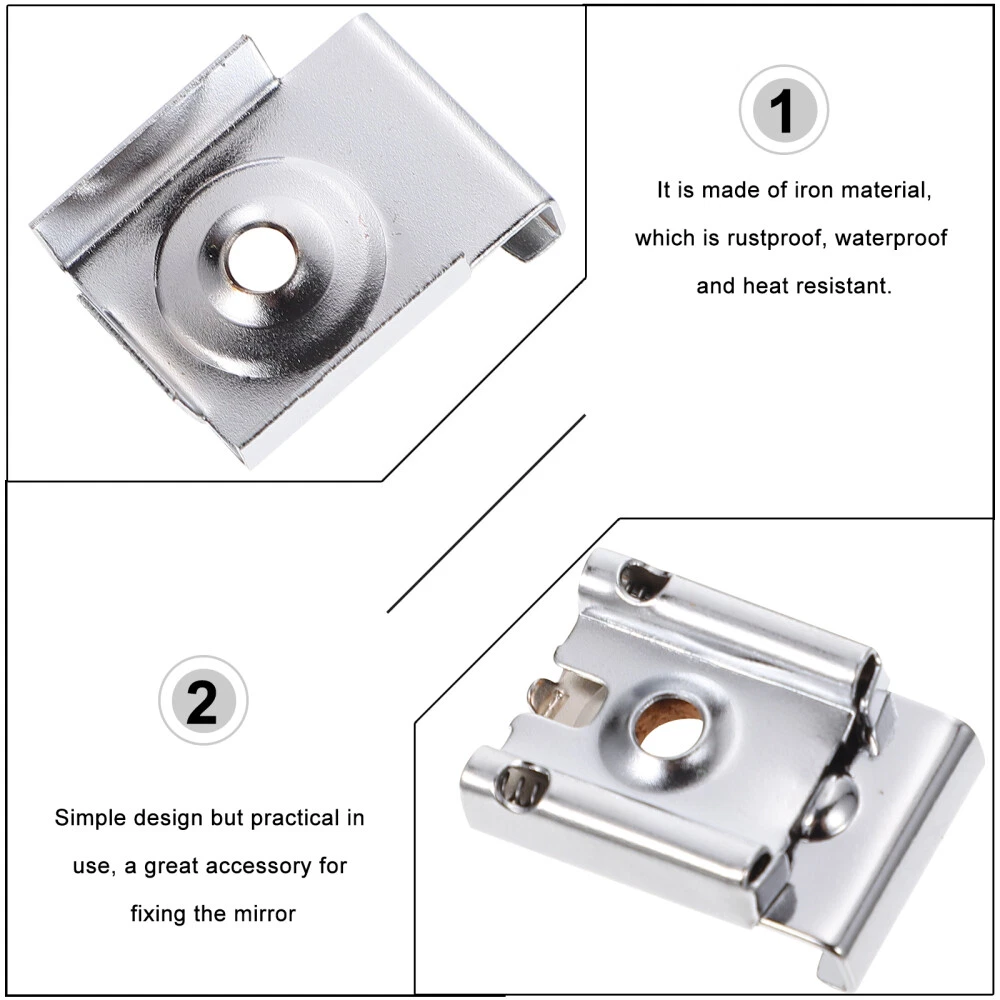 1

It is made of iron material, which is rustproof, waterproof and heat resistant.

2

Simple design but practical in use, a great accessory for fixing the mirror