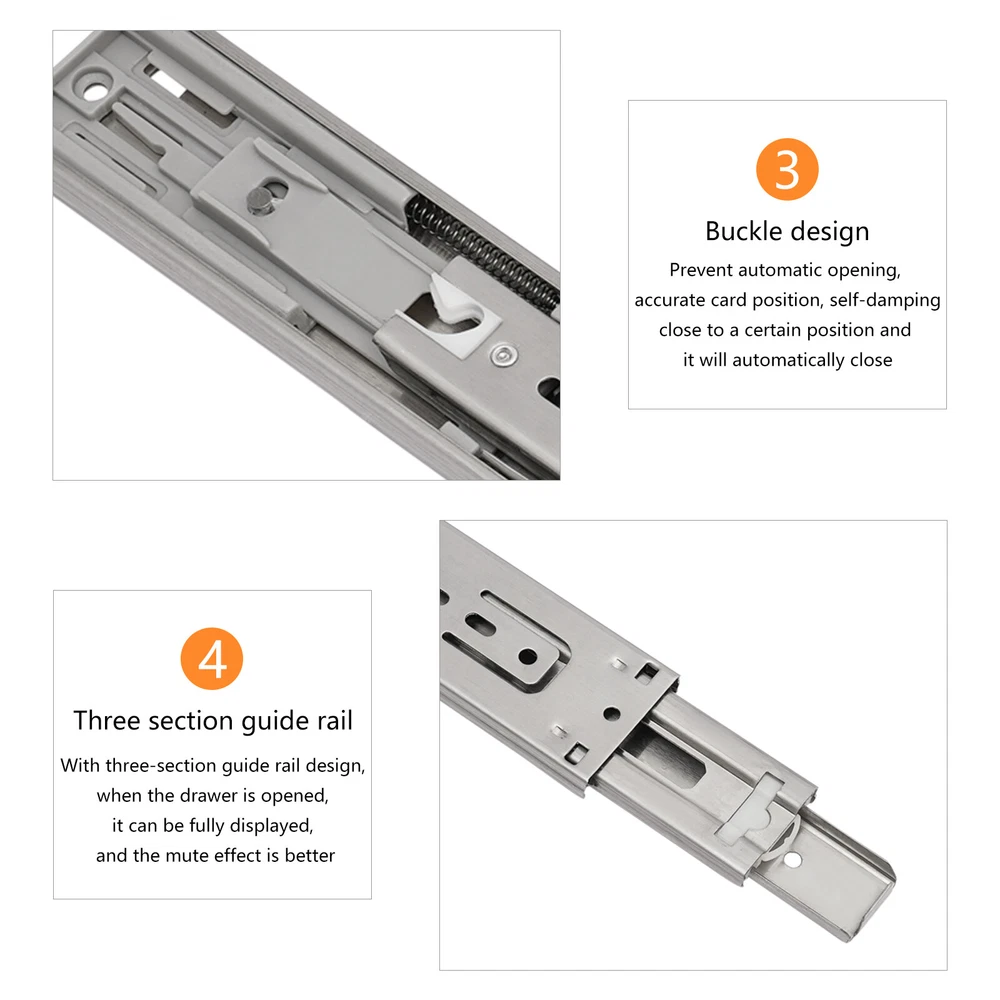 3

Buckle design

Prevent automatic opening, accurate card position, self-damping close to a certain position and it will automatically close

4

Three section guide rail

With three-section guide rail design, when the drawer is opened, it can be fully displayed, and the mute effect is better